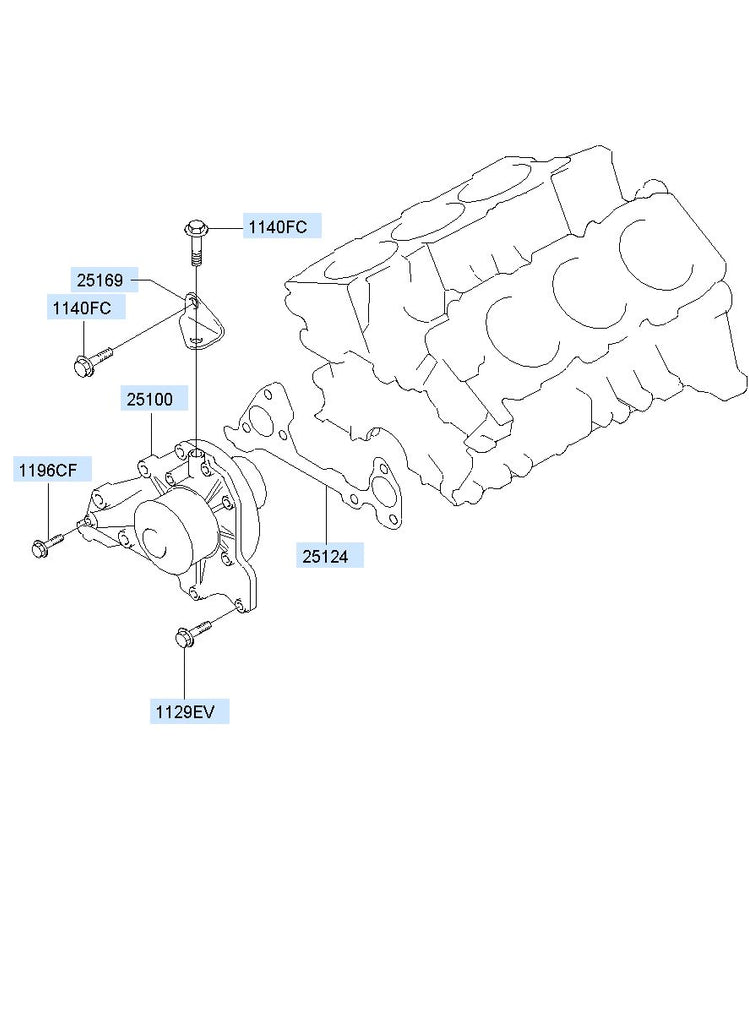 1140FC
25169
1140FC
25100
1196CF
25124
1129EV