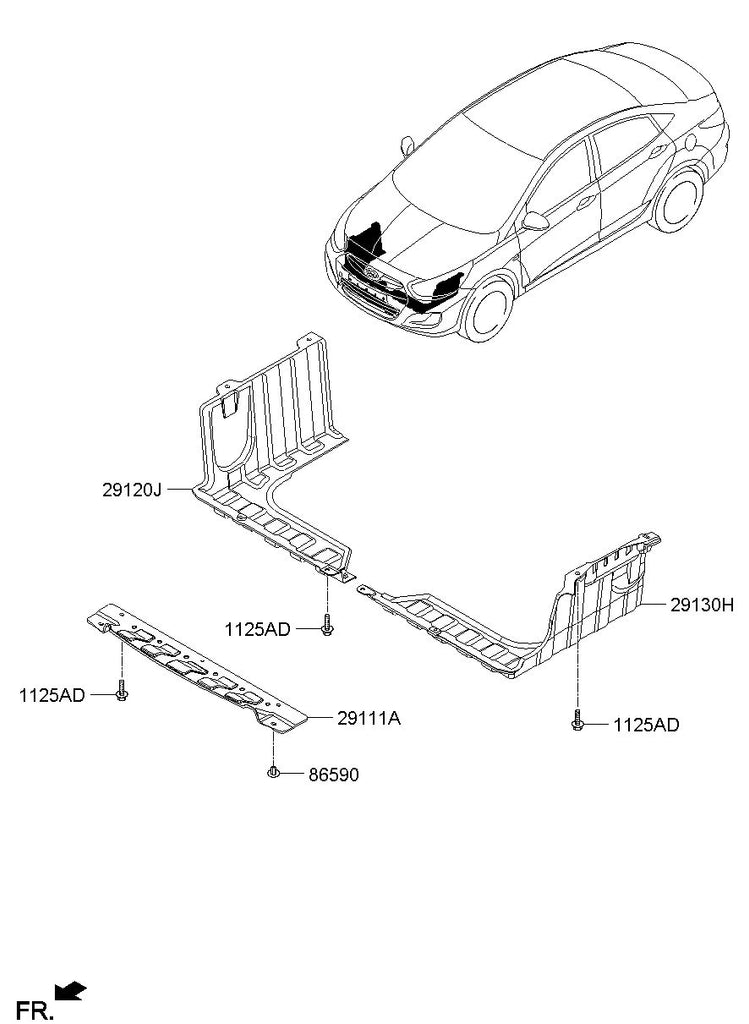 29120J

1125AD

29130H

1125AD

29111A

1125AD

86590

FR.