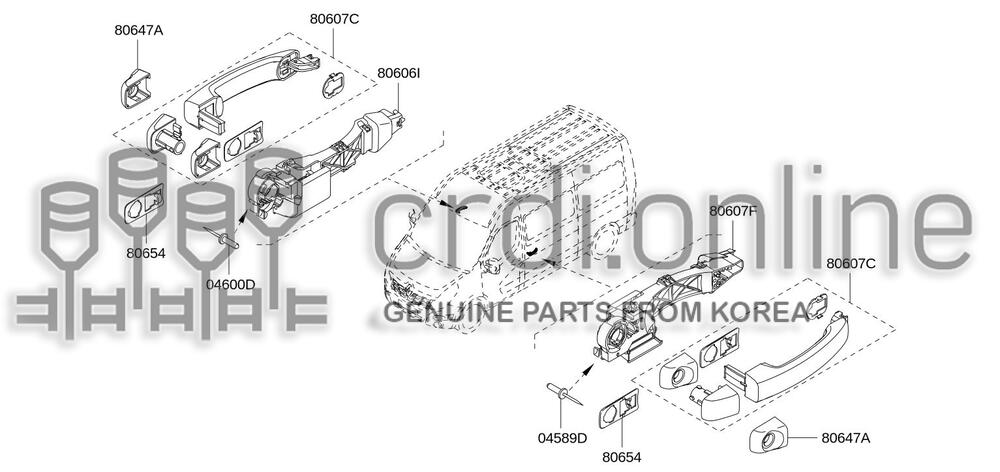 80647A
80607C
80606I
80654
04600D
crdi.online
GENUINE PARTS FROM KOREA
80607F
80607C
04589D
80654
80647A