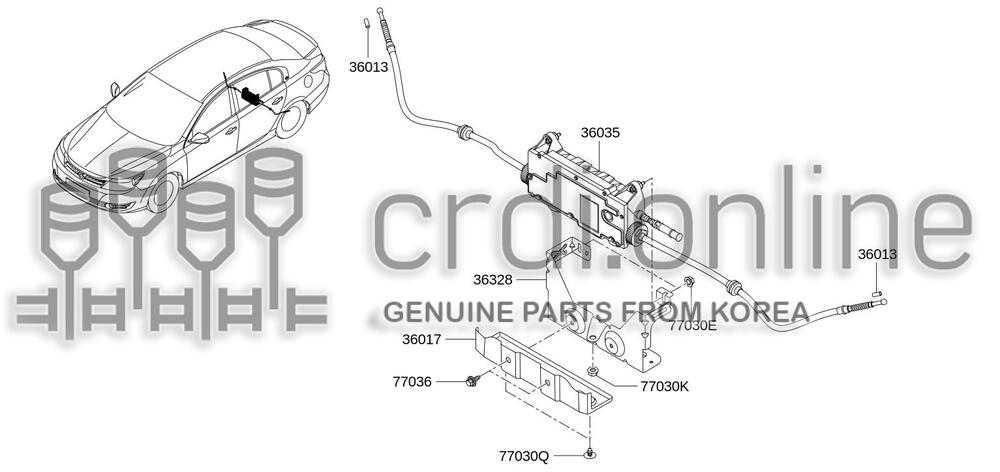 36013
36035
crdi.online
36013
36328
GENUINE PARTS FROM KOREA
77030E
36017
77036
77030K
77030Q