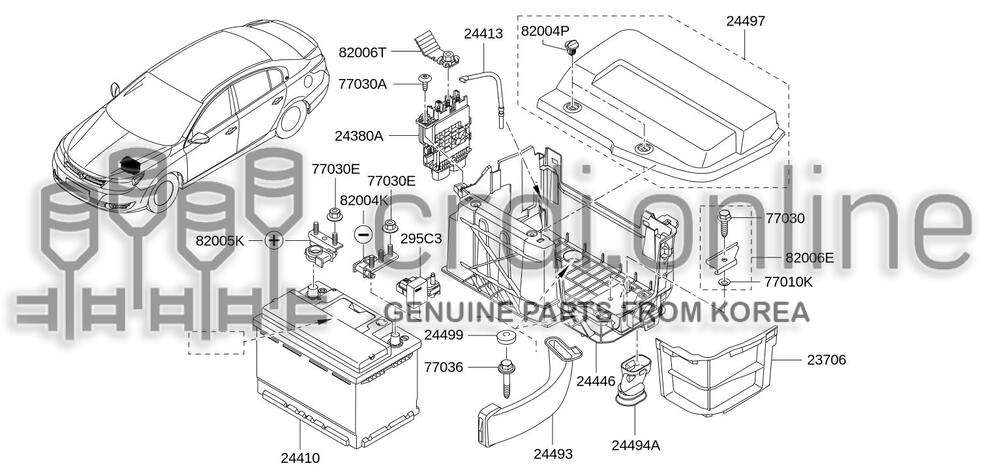 82006T
24413
82004P
24497
77030A
24380A
77030E
77030E
82004K
82005K
295C3
77030
82006E
77010K
crdi.online
GENUINE PARTS FROM KOREA
24499
77036
24446
23706
24410
24493
24494A