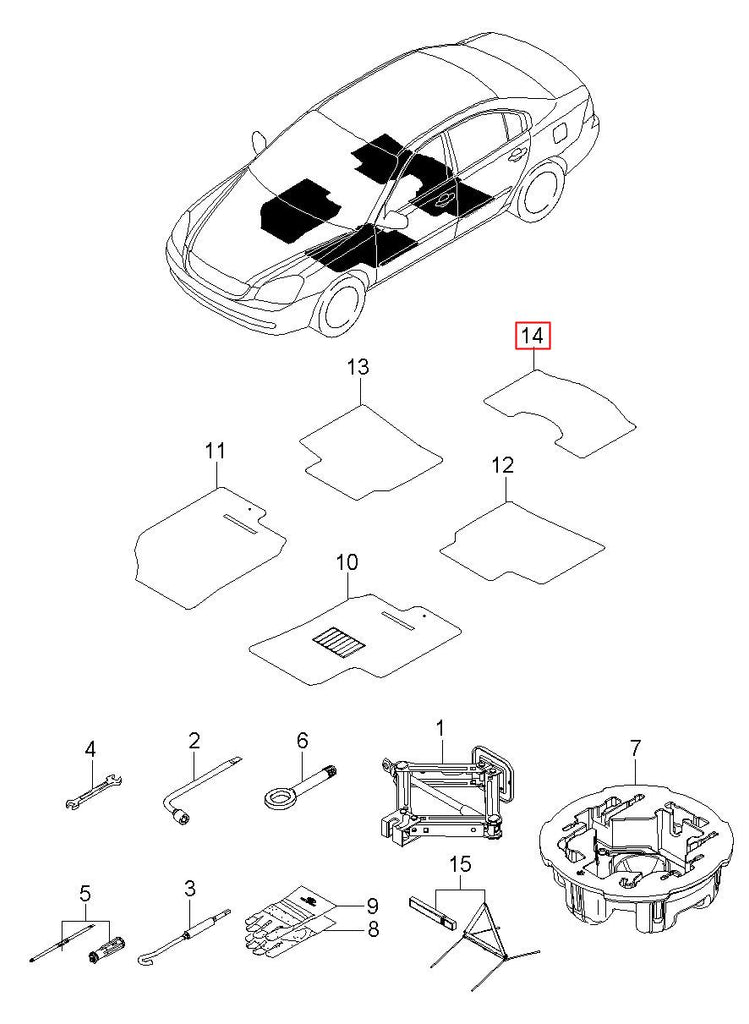 14
13
11
12
10
4
2
6
1
7
5
3
9
8
15