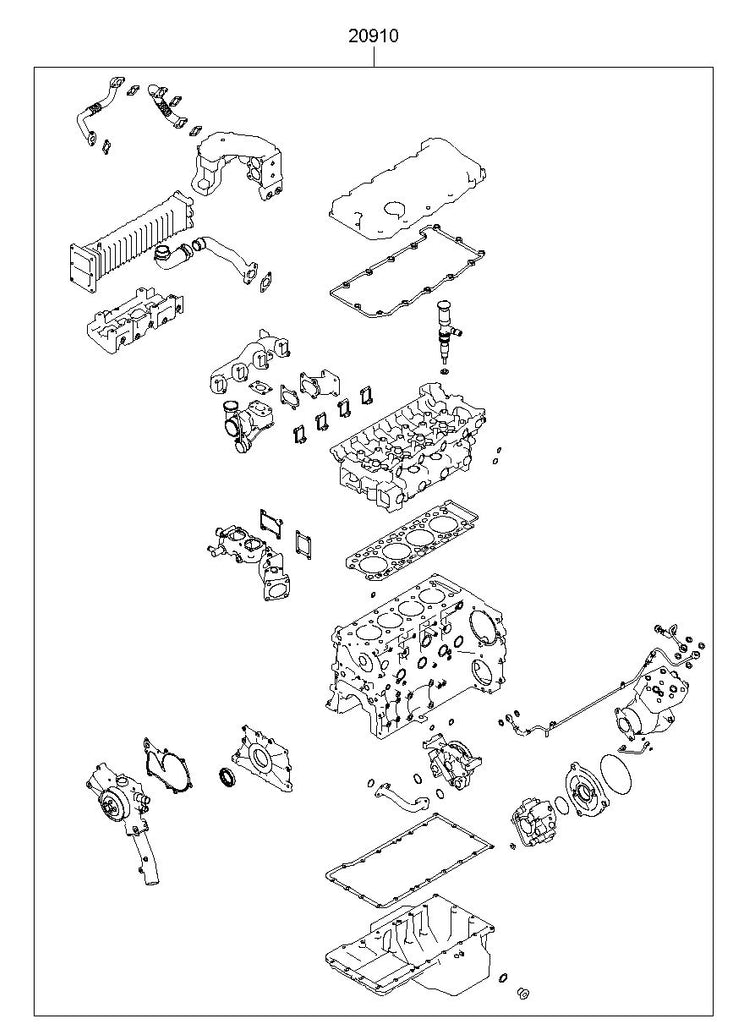 20910