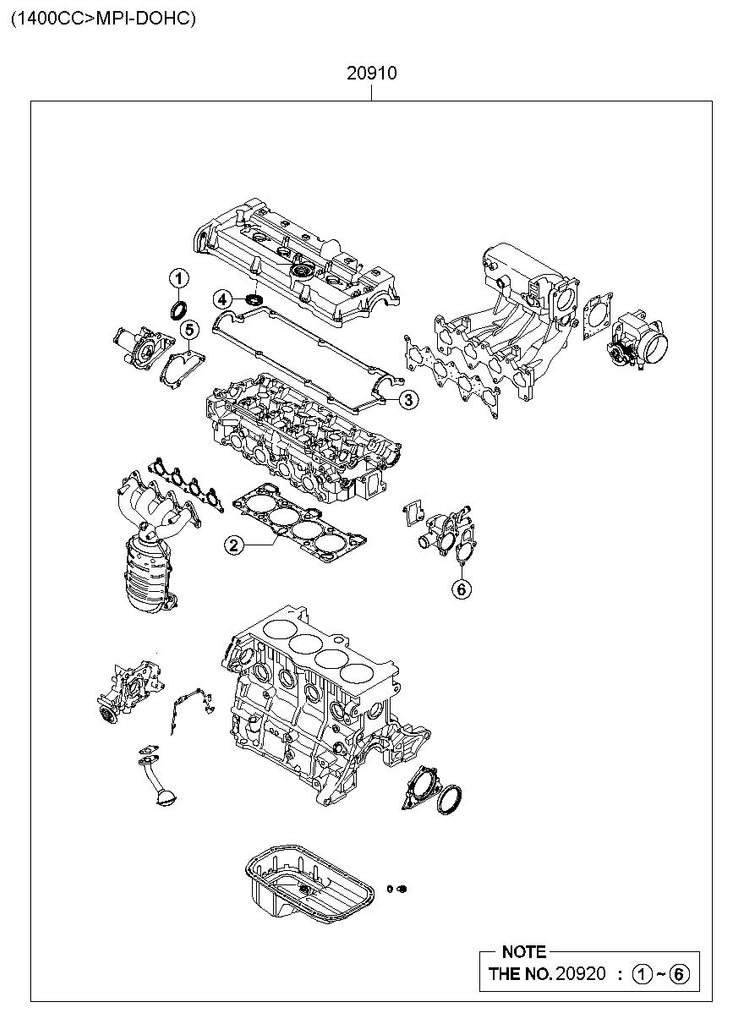 (1400CC>MPI-DOHC)

20910

1

4

5

3

2

6

NOTE
THE NO. 20920 : ①~⑥