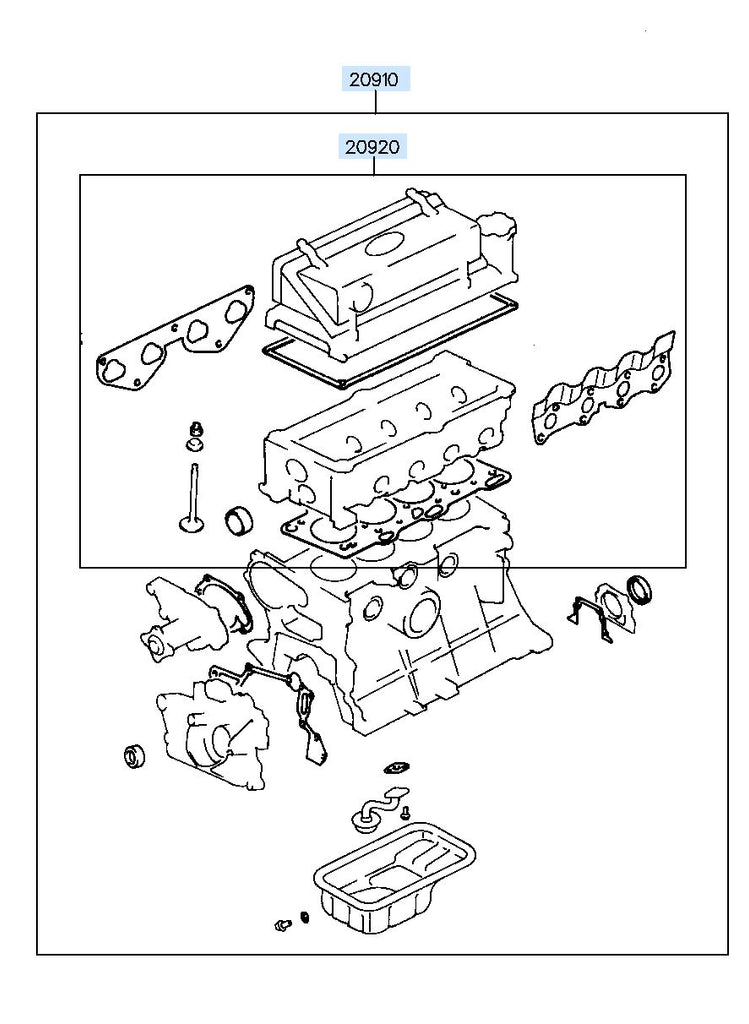 20910

20920