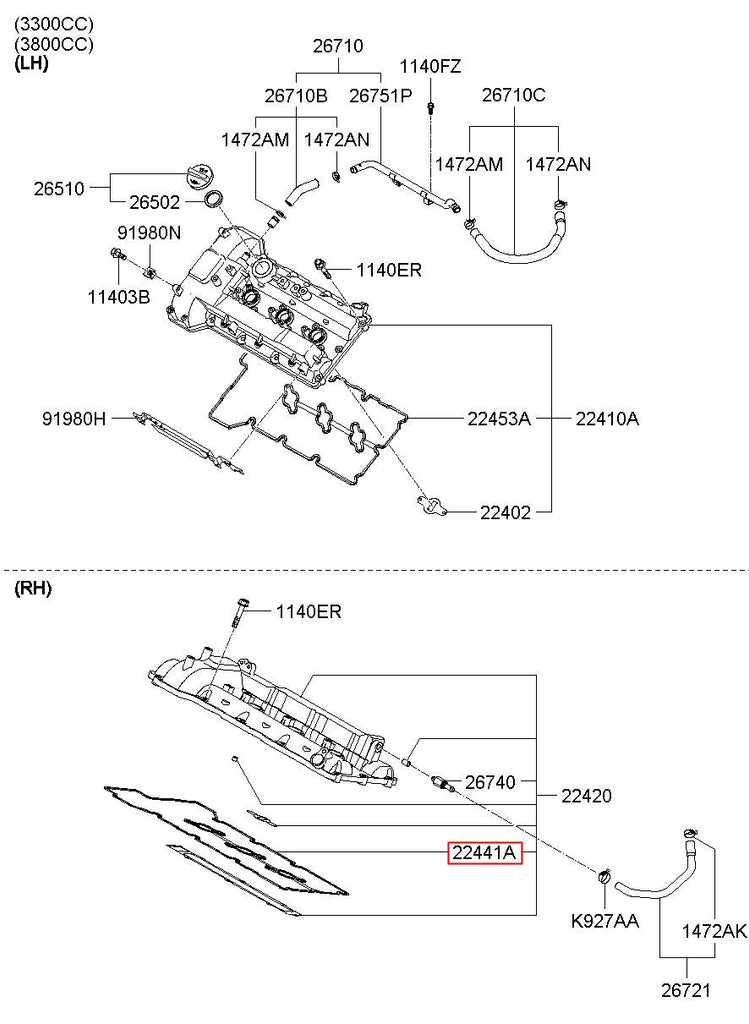 (3300CC)
(3800CC)
(LH)

26710
26710B
26751P
1140FZ
26710C
1472AM
1472AN
1472AM
1472AN
26510
26502
91980N
11403B
1140ER
91980H
22453A
22410A
22402

(RH)

1140ER
26740
22420
22441A
K927AA
1472AK
26721