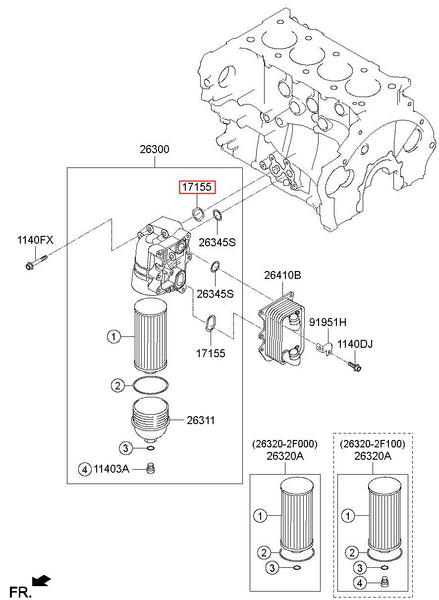 26300
17155
1140FX
26345S
26345S
26410B
91951H
1140DJ
17155
1
2
26311
3
4 11403A
(26320-2F000)
26320A
1
2
3
(26320-2F100)
26320A
1
2
3
4
FR.