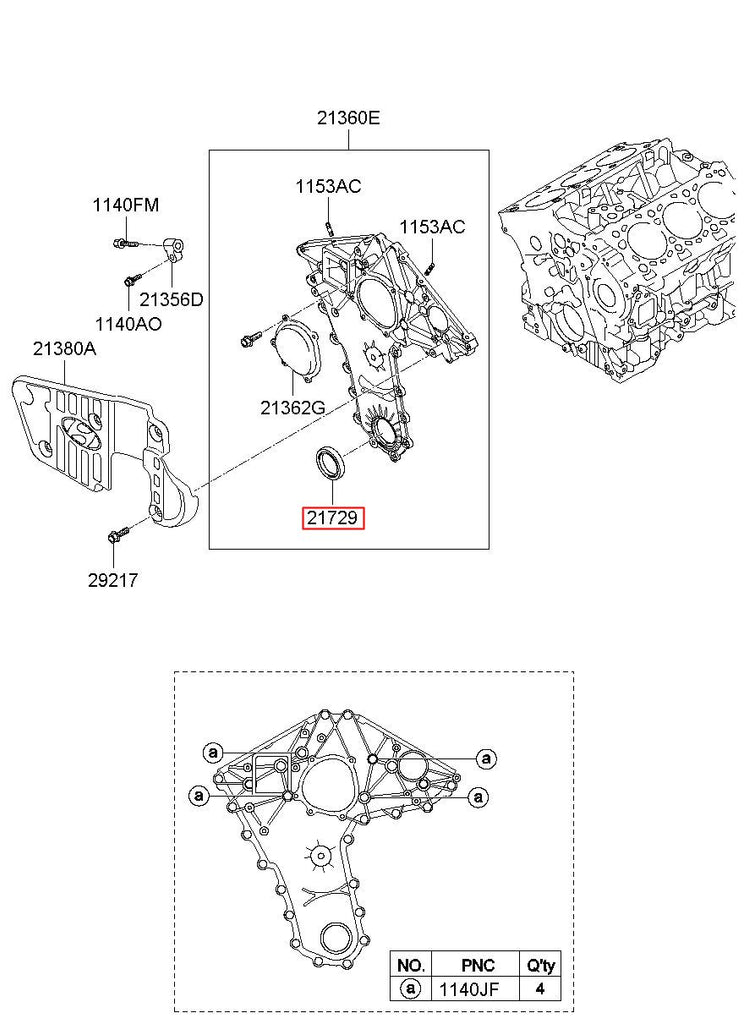 21360E

1153AC

1153AC

1140FM

21356D

1140AO

21380A

21362G

21729

29217

a

a

a

a

| NO. | PNC | Q'ty |
|---|---|---|
| a | 1140JF | 4 |