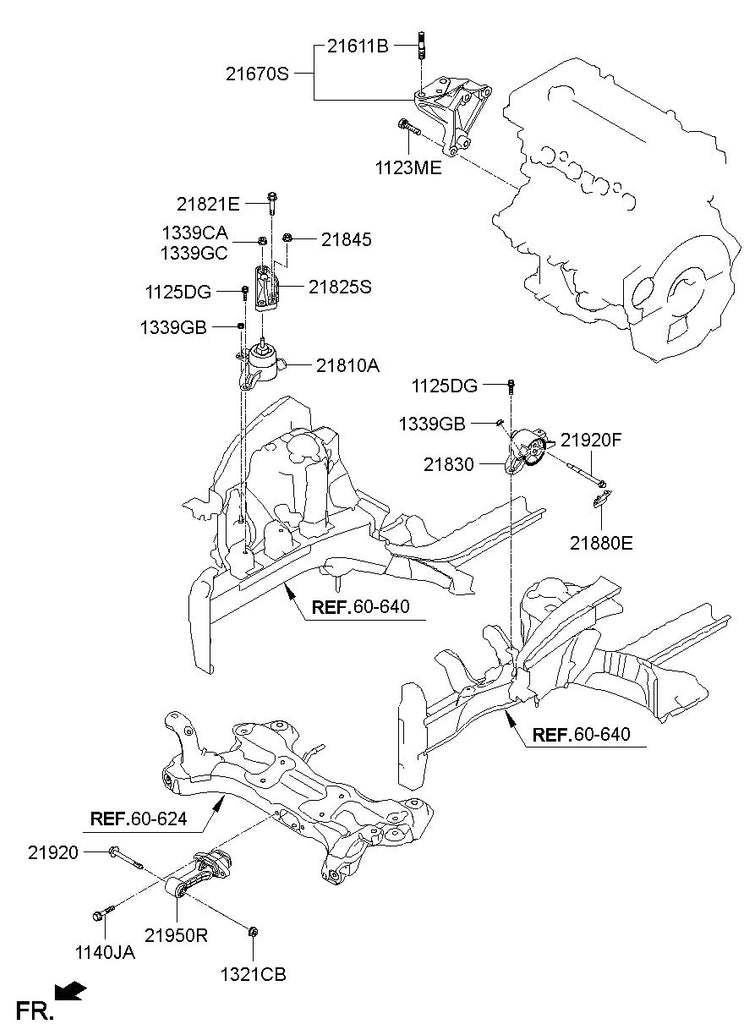 21611B
21670S
1123ME
21821E
1339CA
1339GC
21845
1125DG
21825S
1339GB
21810A
1125DG
1339GB
21920F
21830
21880E
REF.60-640
REF.60-640
REF.60-624
21920
1140JA
21950R
1321CB
FR.