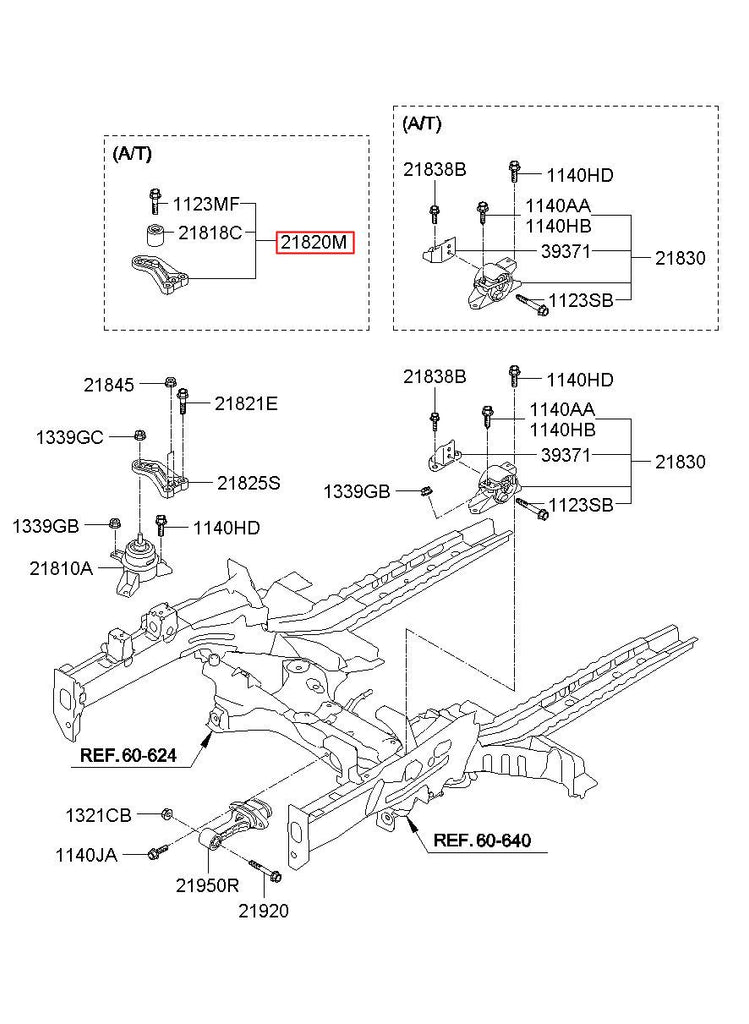 (A/T)
1123MF
21818C
21820M

(A/T)
21838B
1140HD
1140AA
1140HB
39371
21830
1123SB

21845
21821E
1339GC
21825S
1339GB
1140HD
21810A

21838B
1140HD
1140AA
1140HB
39371
21830
1339GB
1123SB

REF.60-624
1321CB
1140JA
21950R
21920
REF.60-640