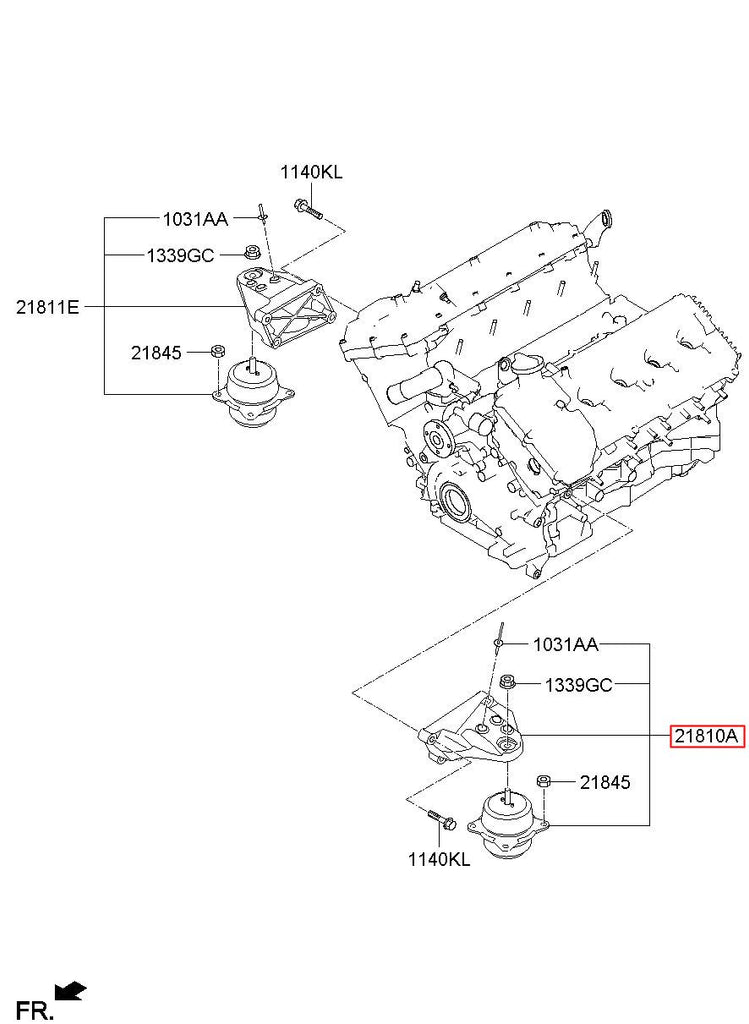 1140KL

1031AA

1339GC

21811E

21845

1031AA

1339GC

21810A

21845

1140KL

FR.