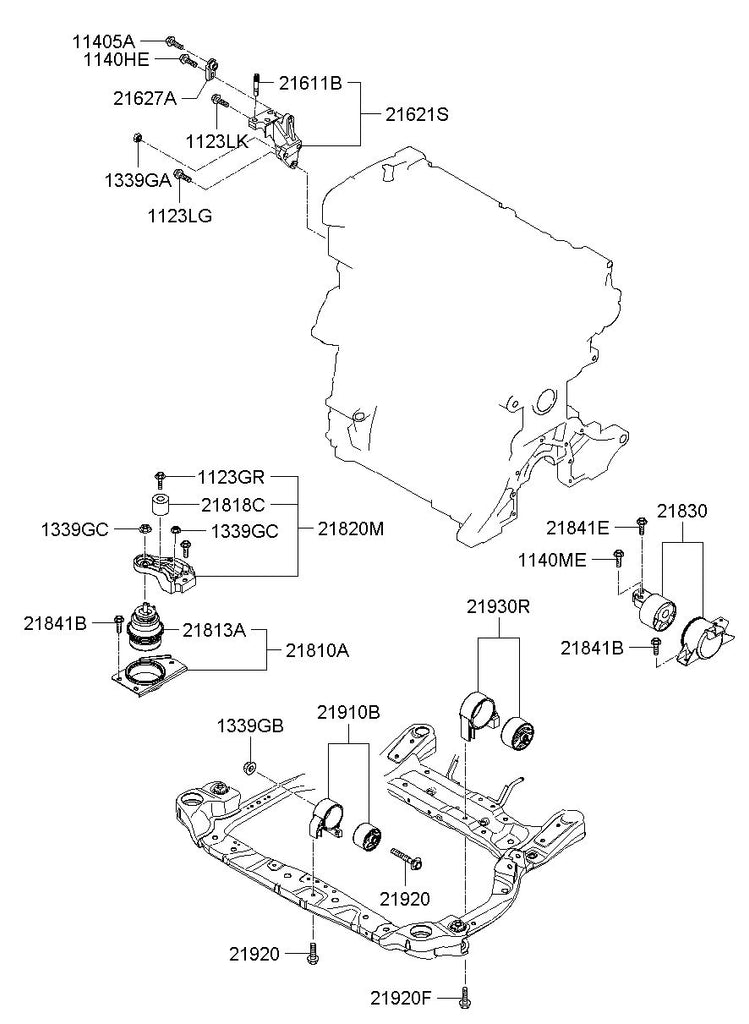 11405A
1140HE
21627A
21611B
21621S
1123LK
1339GA
1123LG
1123GR
21818C
1339GC
1339GC
21820M
21841B
21813A
21810A
21841E
21830
1140ME
21841B
21930R
1339GB
21910B
21920
21920
21920F