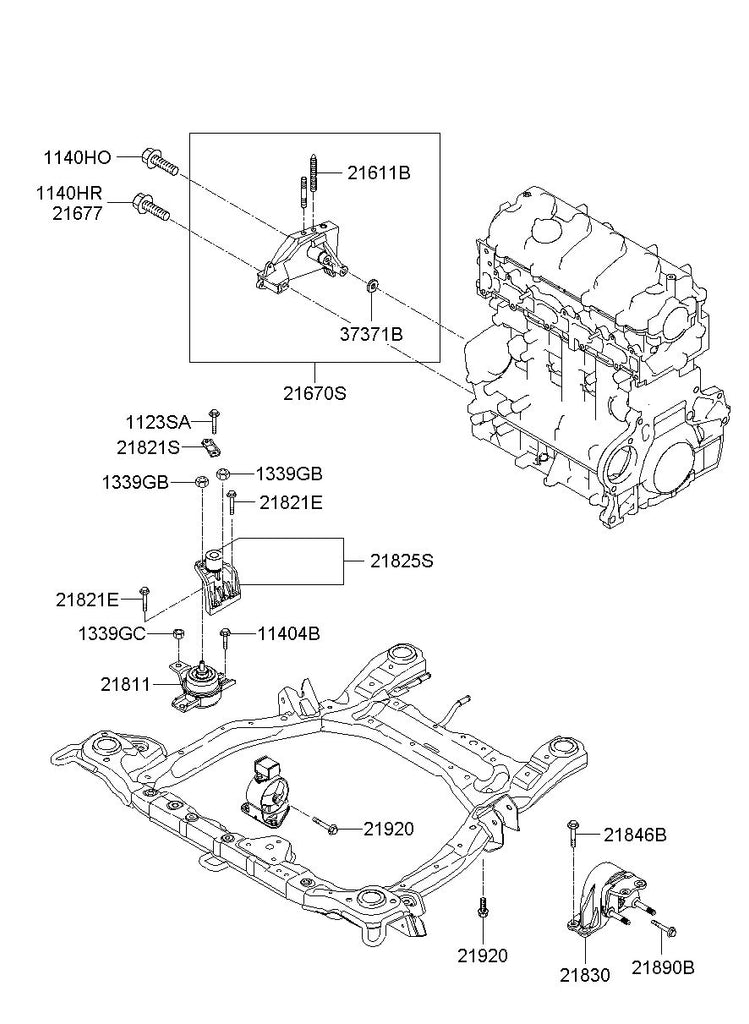 1140HO
1140HR
21677
21611B
37371B
21670S
1123SA
21821S
1339GB
1339GB
21821E
21825S
21821E
1339GC
11404B
21811
21920
21846B
21920
21830
21890B