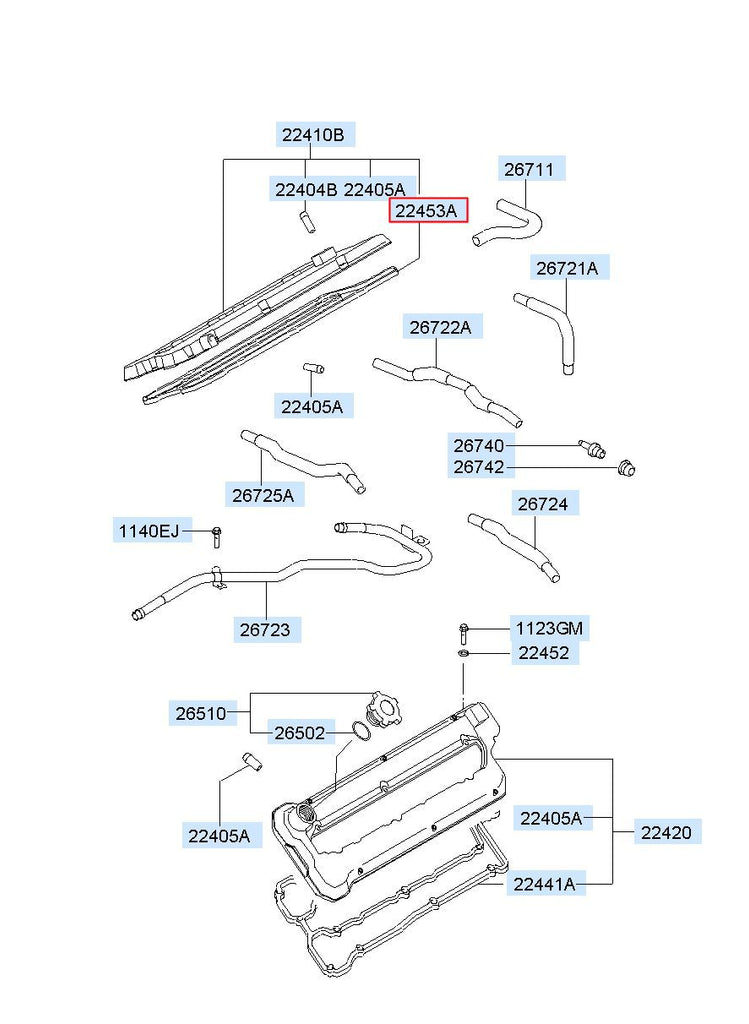 22410B
22404B 22405A
22453A
26711
26721A
26722A
22405A
26740
26742
26725A
26724
1140EJ
26723
1123GM
22452
26510
26502
22405A
22405A
22420
22441A