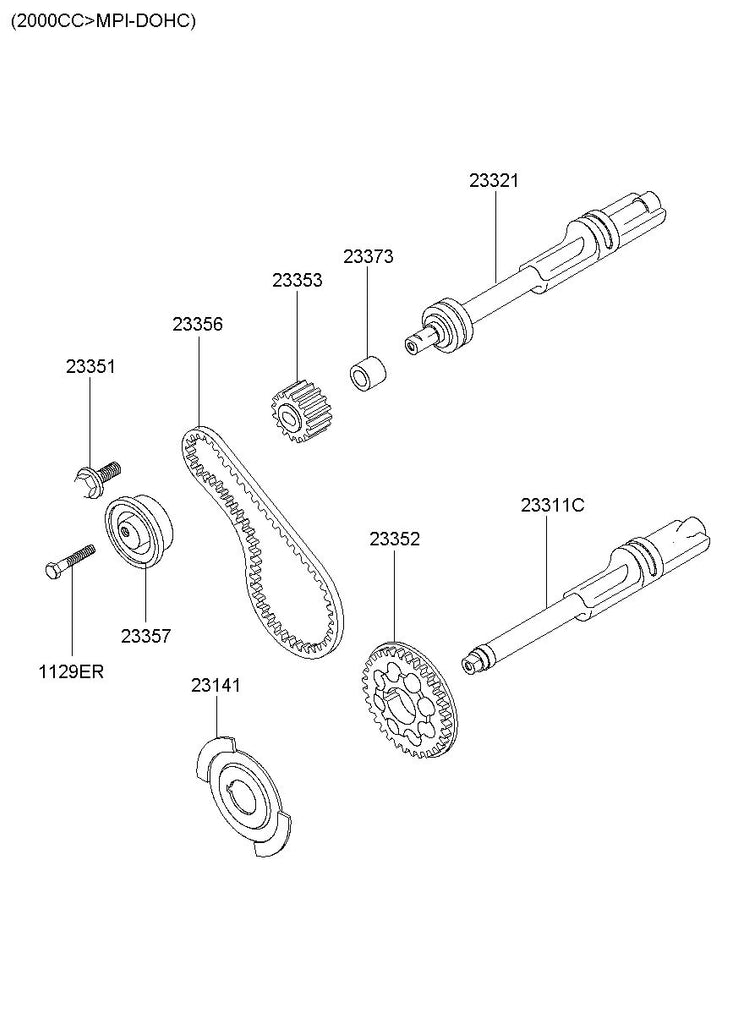 (2000CC>MPI-DOHC)

23321

23373

23353

23356

23351

23311C

23352

23357

1129ER

23141