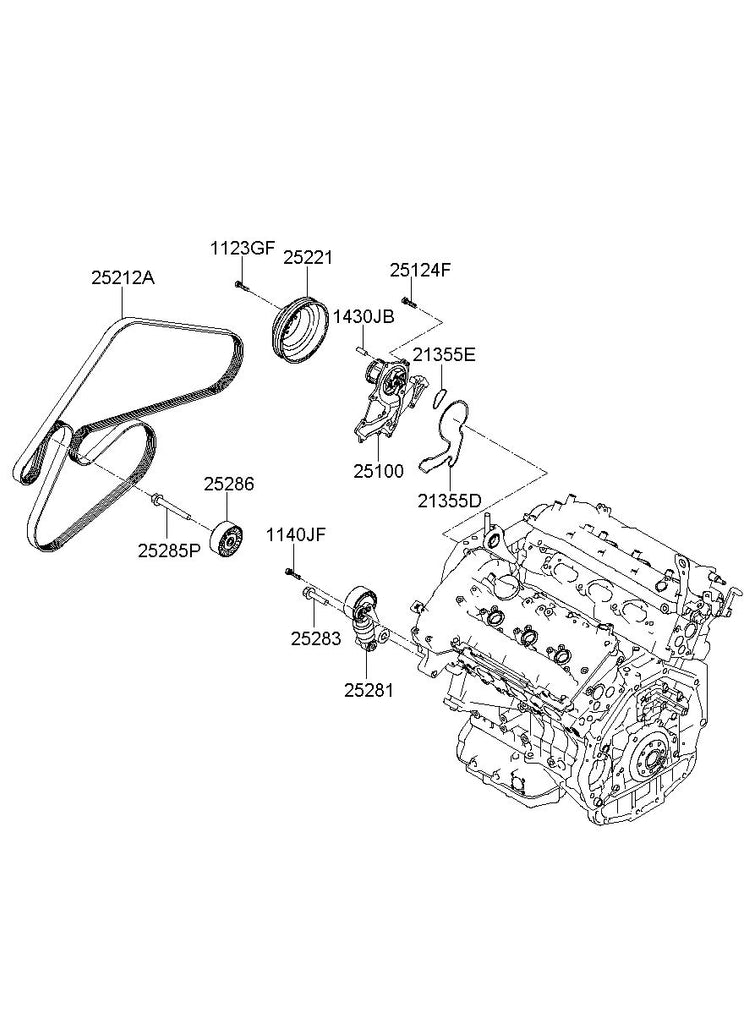 1123GF
25221
25124F
25212A
1430JB
21355E
25100
21355D
25286
25285P
1140JF
25283
25281