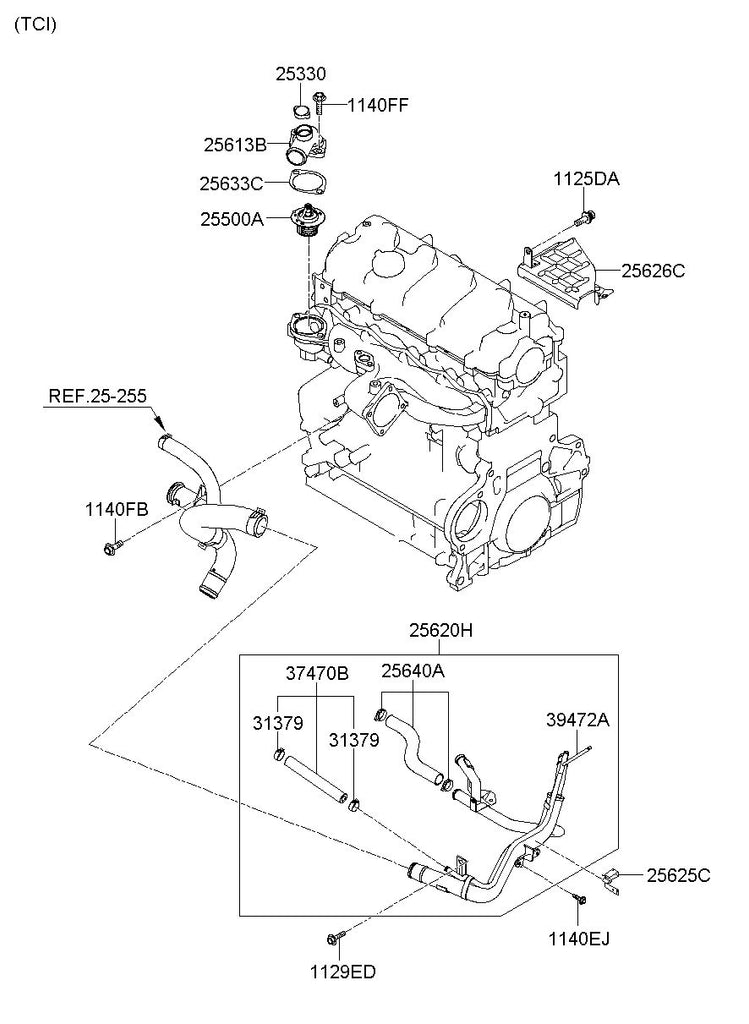 (TCI)

25330
1140FF
25613B
25633C
25500A
1125DA
25626C
REF.25-255
1140FB
25620H
37470B
25640A
31379
31379
39472A
25625C
1140EJ
1129ED