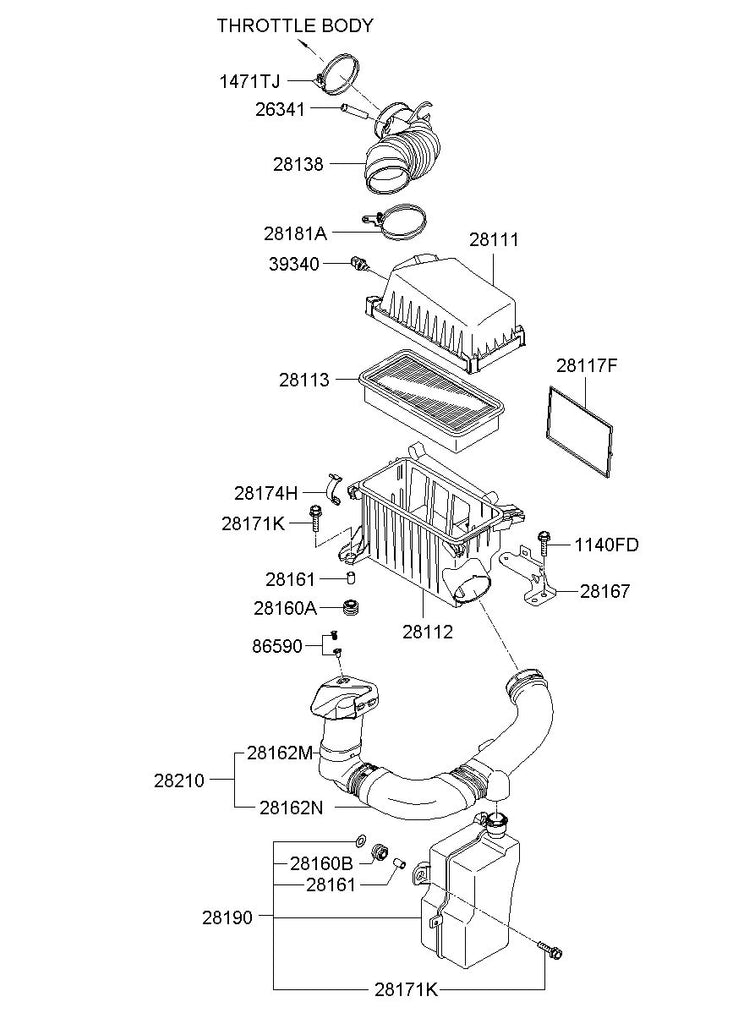 THROTTLE BODY

1471TJ
26341
28138
28181A
28111
39340
28113
28117F
28174H
28171K
1140FD
28161
28167
28160A
28112
86590
28162M
28210
28162N
28160B
28161
28190
28171K