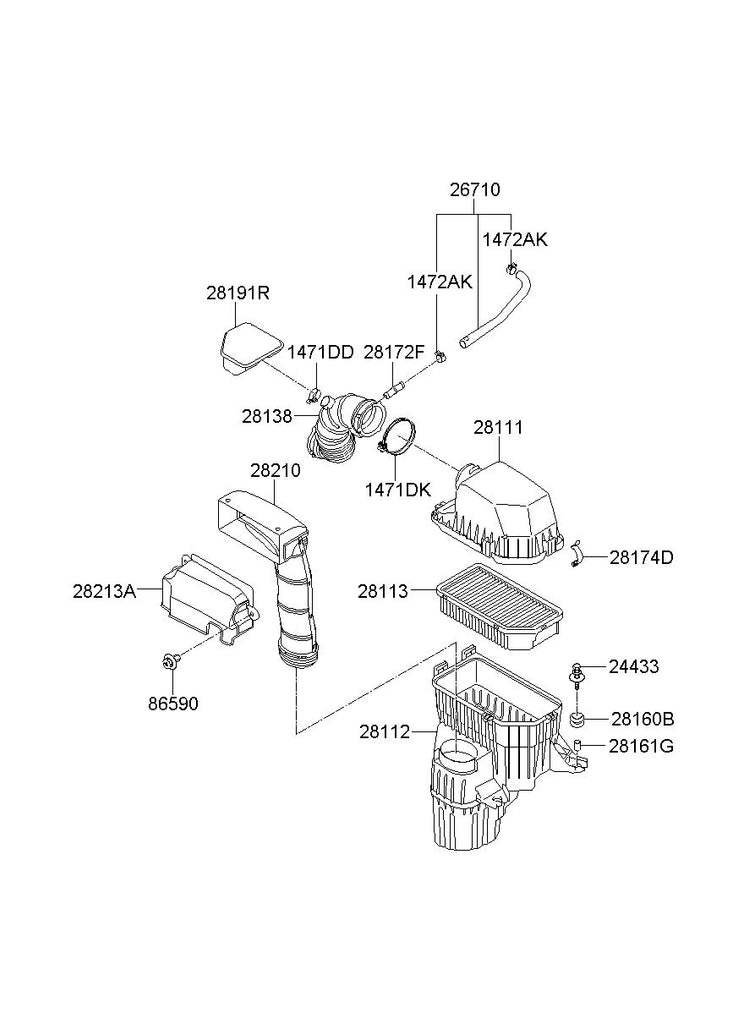 26710
1472AK
1472AK
28191R
1471DD
28172F
28138
28111
1471DK
28210
28174D
28213A
28113
86590
24433
28160B
28112
28161G