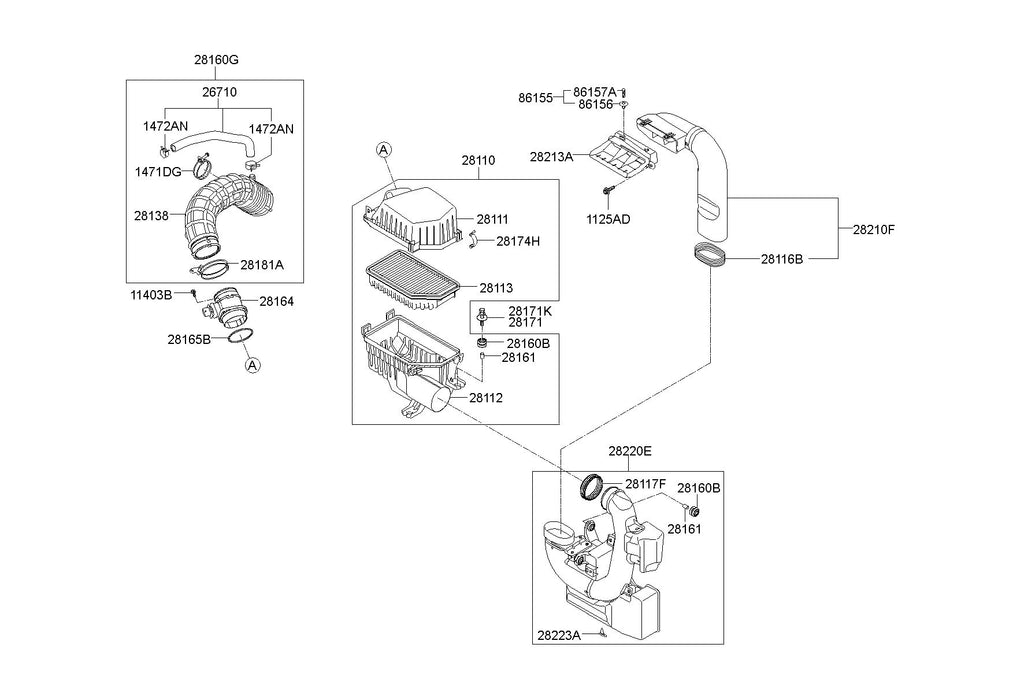 28160G
26710
1472AN
1472AN
1471DG
28138
28181A
11403B
28164
28165B
A
A
28110
28111
28174H
28113
28171K
28171
28160B
28161
28112
86155
86157A
86156
28213A
1125AD
28210F
28116B
28220E
28117F
28160B
28161
28223A