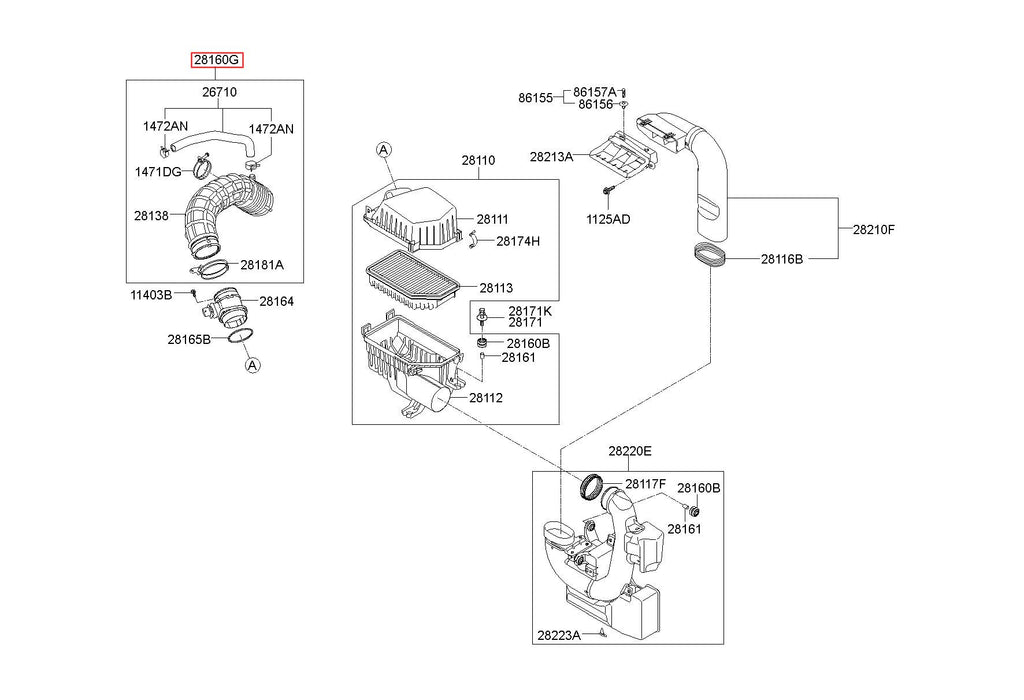 28160G
26710
1472AN
1472AN
1471DG
28138
28181A
11403B
28164
28165B
A
A
28110
28111
28174H
28113
28171K
28171
28160B
28161
28112
86155
86157A
86156
28213A
1125AD
28210F
28116B
28220E
28117F
28160B
28161
28223A