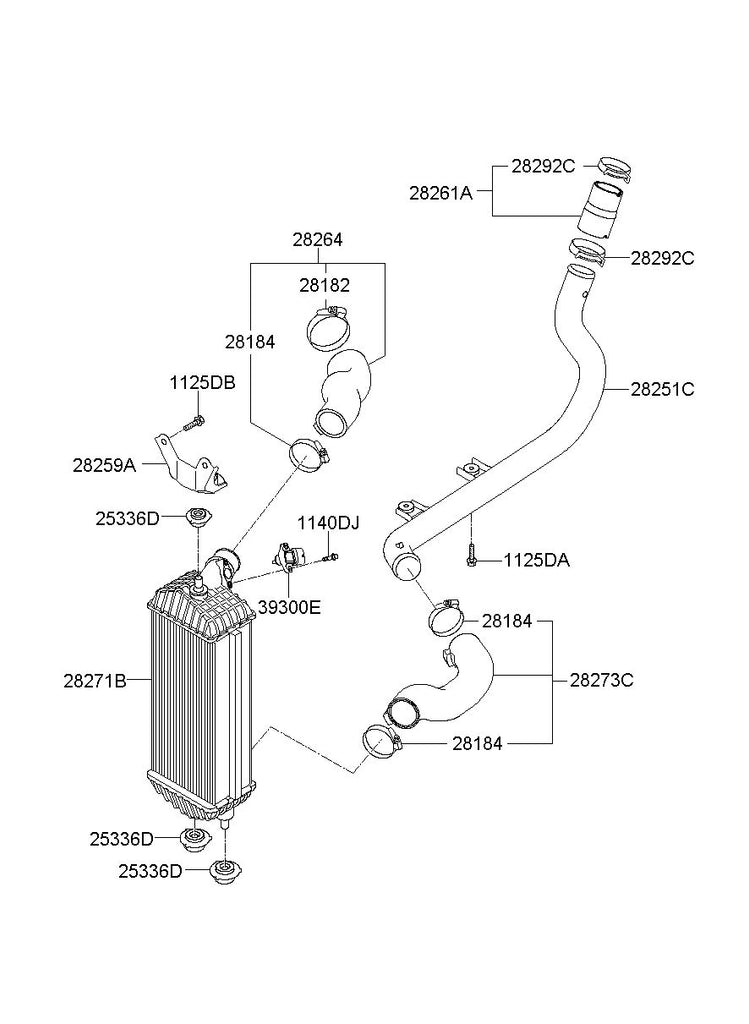 28292C
28261A
28292C
28264
28182
28184
28251C
1125DB
28259A
25336D
1140DJ
1125DA
39300E
28184
28271B
28273C
28184
25336D
25336D