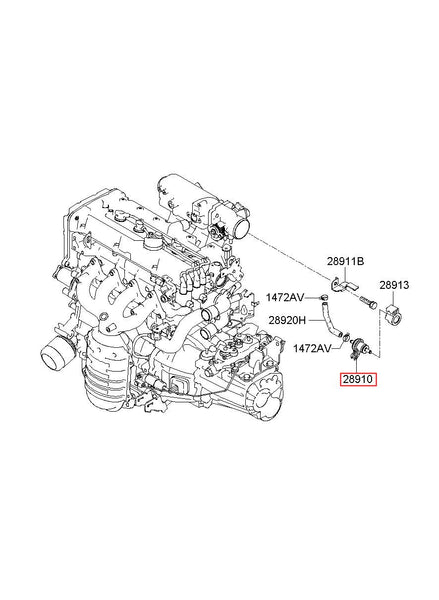 28911B
28913
1472AV
28920H
1472AV
28910