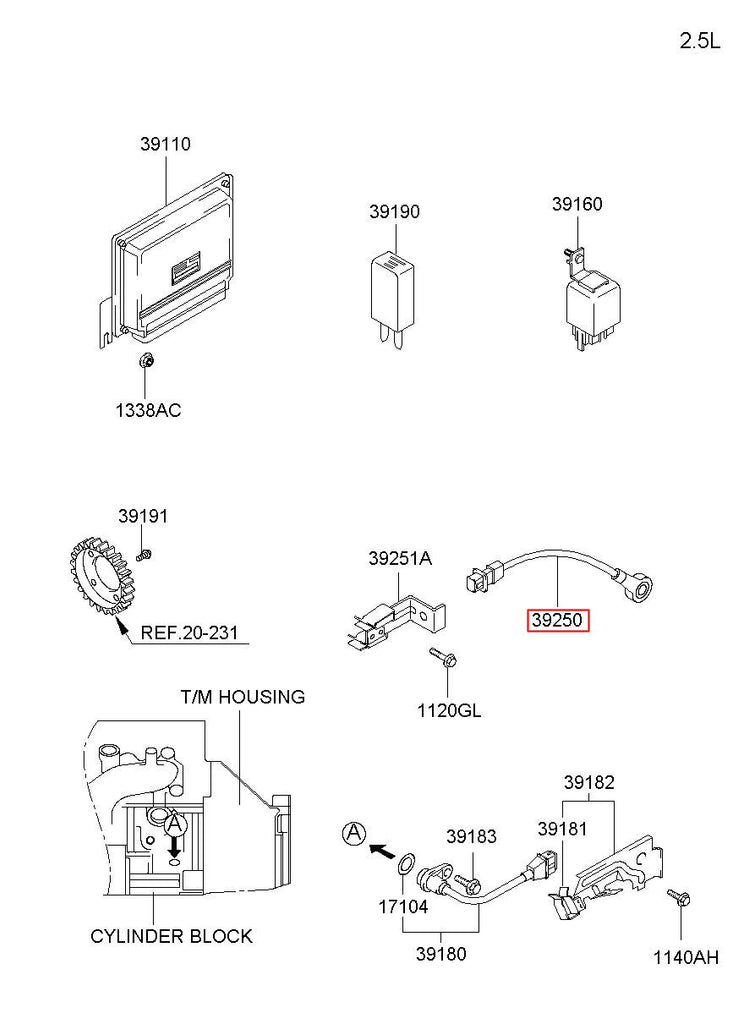 2.5L

39110

39190

39160

1338AC

39191

REF.20-231

39251A

39250

1120GL

T/M HOUSING

A

CYLINDER BLOCK

A

39183

39182

39181

17104

39180

1140AH