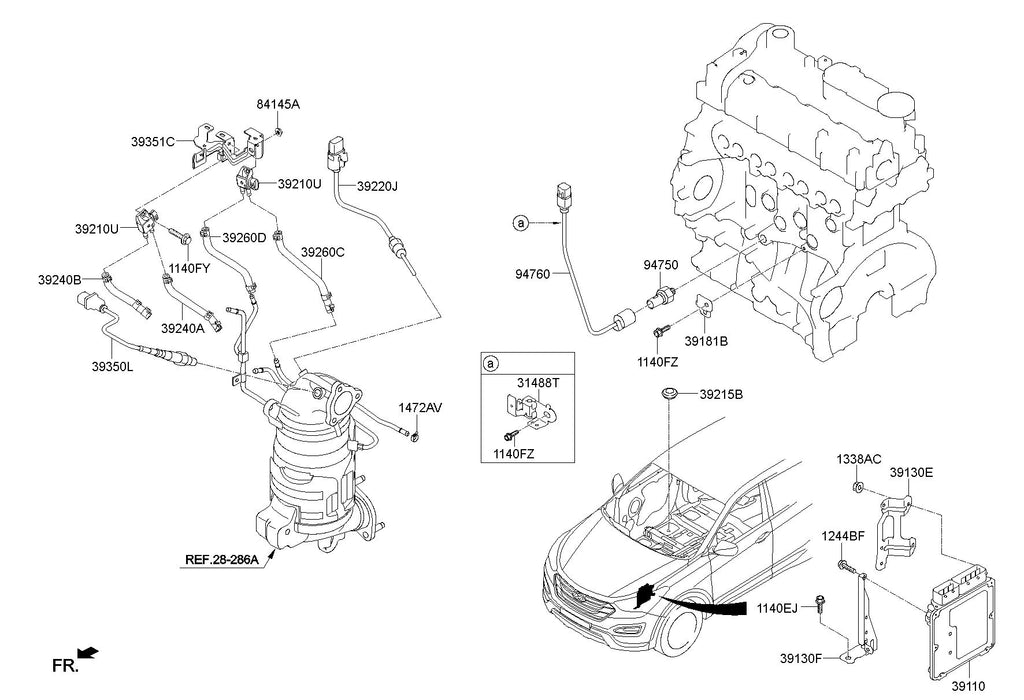 84145A
39351C
39210U
39220J
39210U
39260D
1140FY
39260C
39240B
39240A
39350L
1472AV
REF.28-286A
FR.
a
94760
94750
39181B
1140FZ
a
31488T
1140FZ
39215B
1338AC
39130E
1244BF
1140EJ
39130F
39110