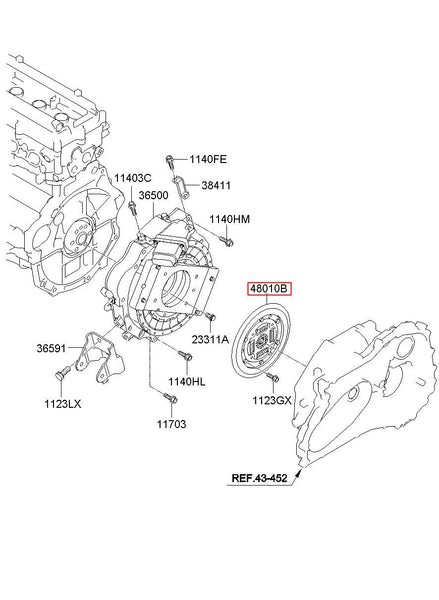 1140FE
11403C
38411
36500
1140HM
48010B
23311A
36591
1140HL
1123GX
1123LX
11703
REF.43-452