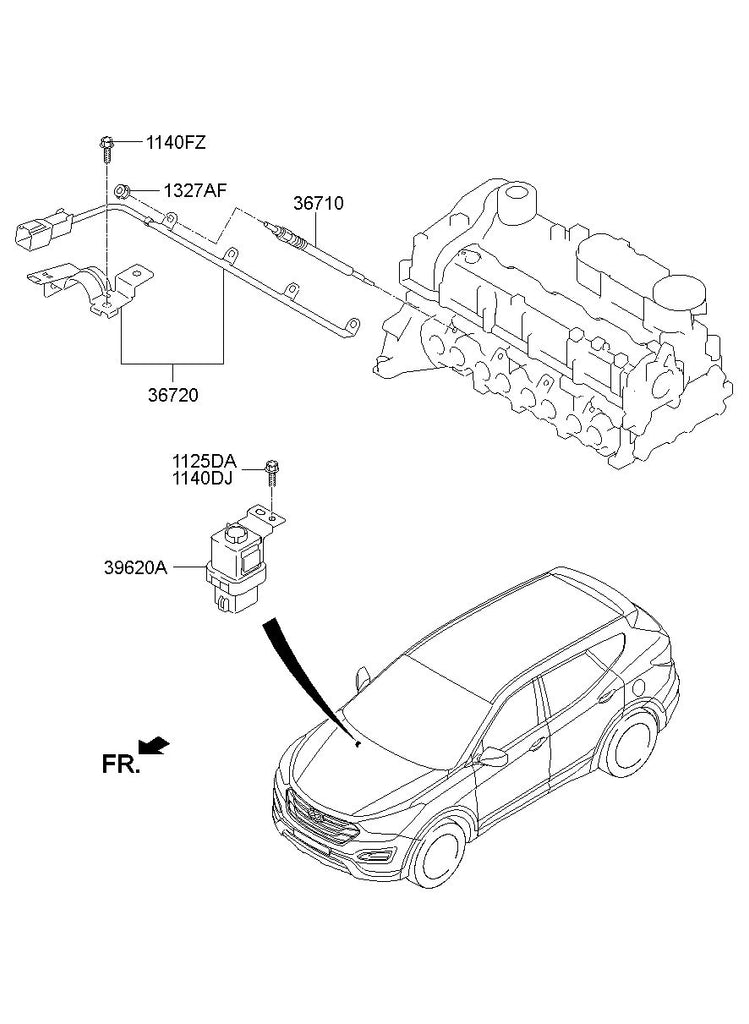 1140FZ
1327AF
36710
36720
1125DA
1140DJ
39620A
FR.