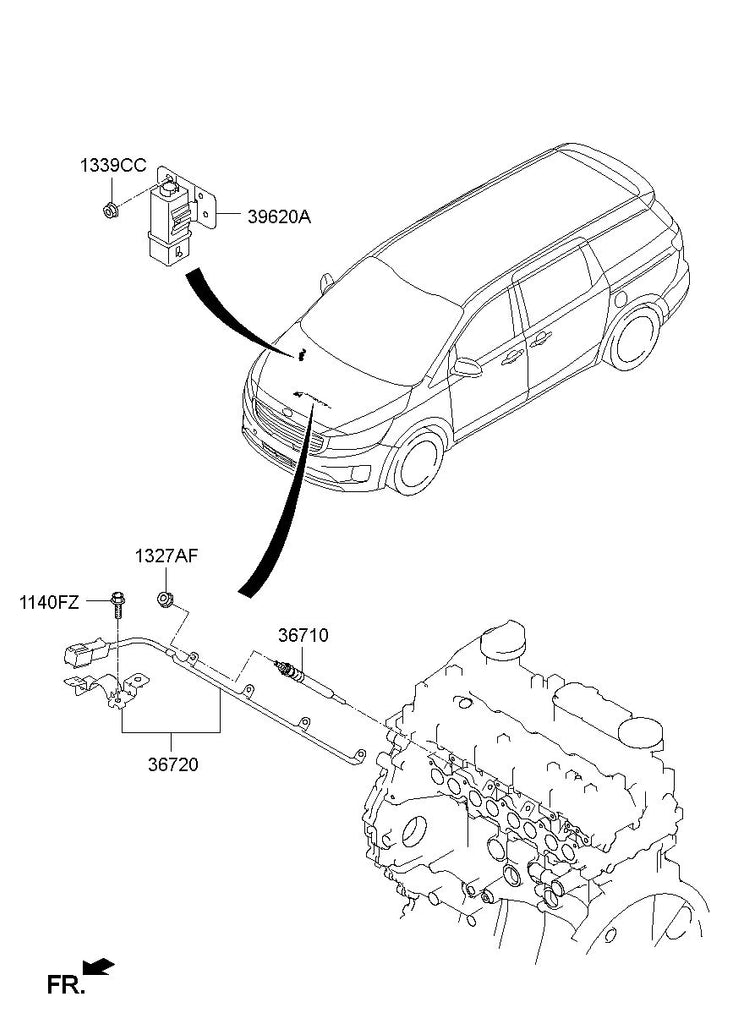 1339CC
39620A
1327AF
1140FZ
36710
36720
FR.