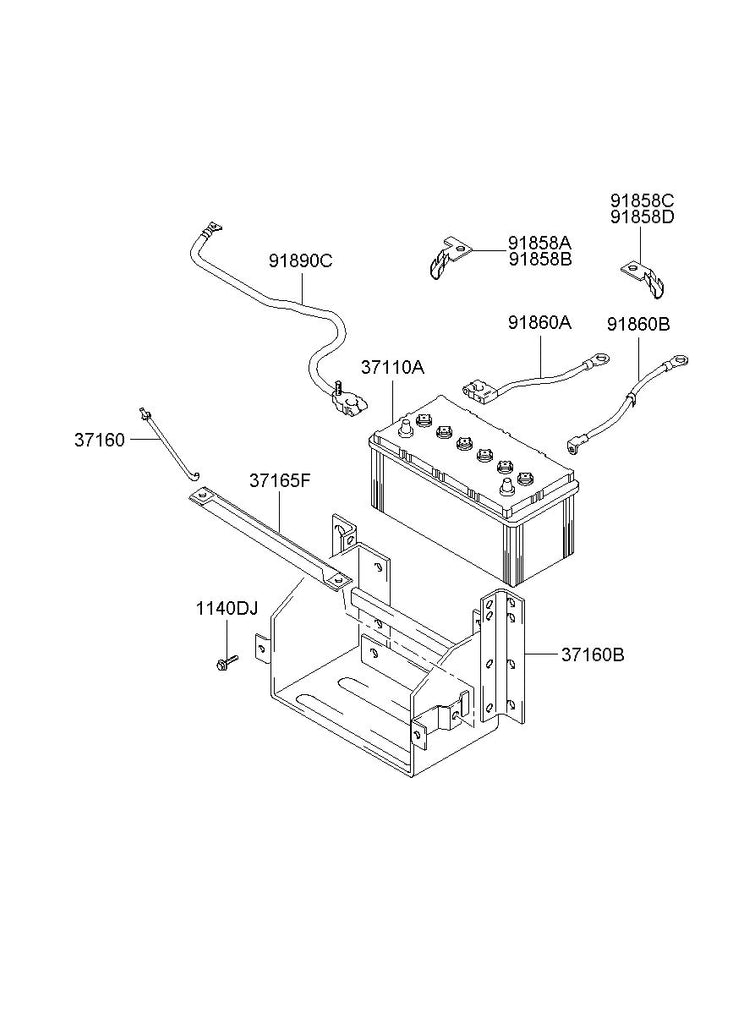 91858C
91858D

91890C

91858A
91858B

91860A

91860B

37110A

37160

37165F

1140DJ

37160B