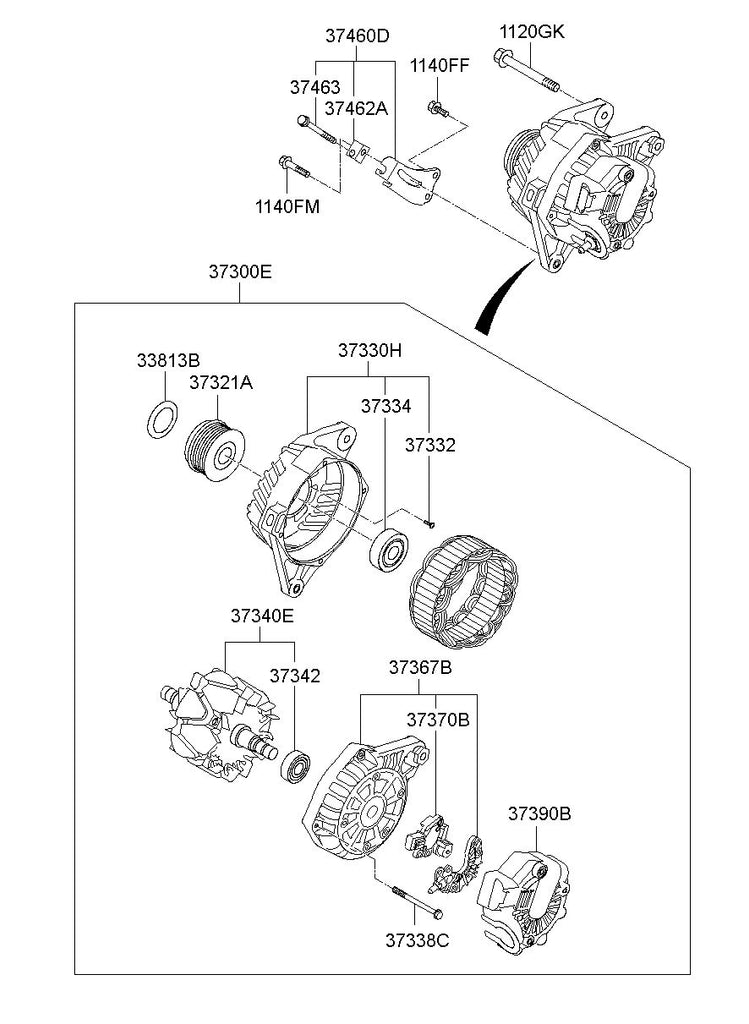 37460D
1120GK
37463
37462A
1140FF
1140FM
37300E
33813B
37321A
37330H
37334
37332
37340E
37342
37367B
37370B
37390B
37338C