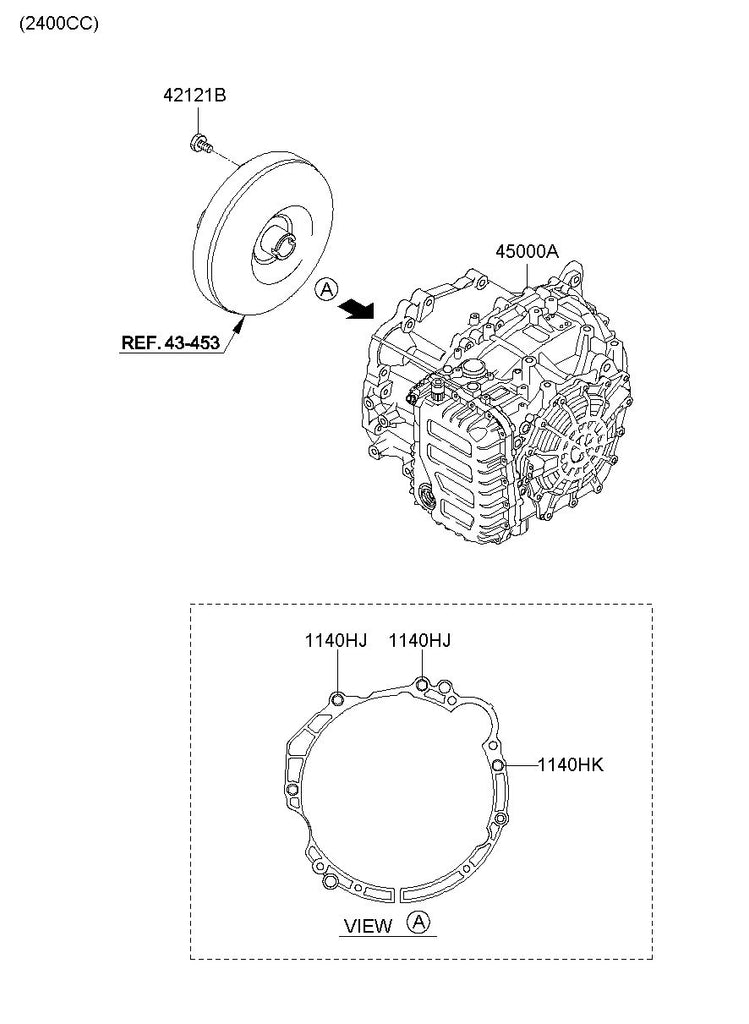 (2400CC)

42121B

REF. 43-453

A

45000A

1140HJ 1140HJ

1140HK

VIEW A