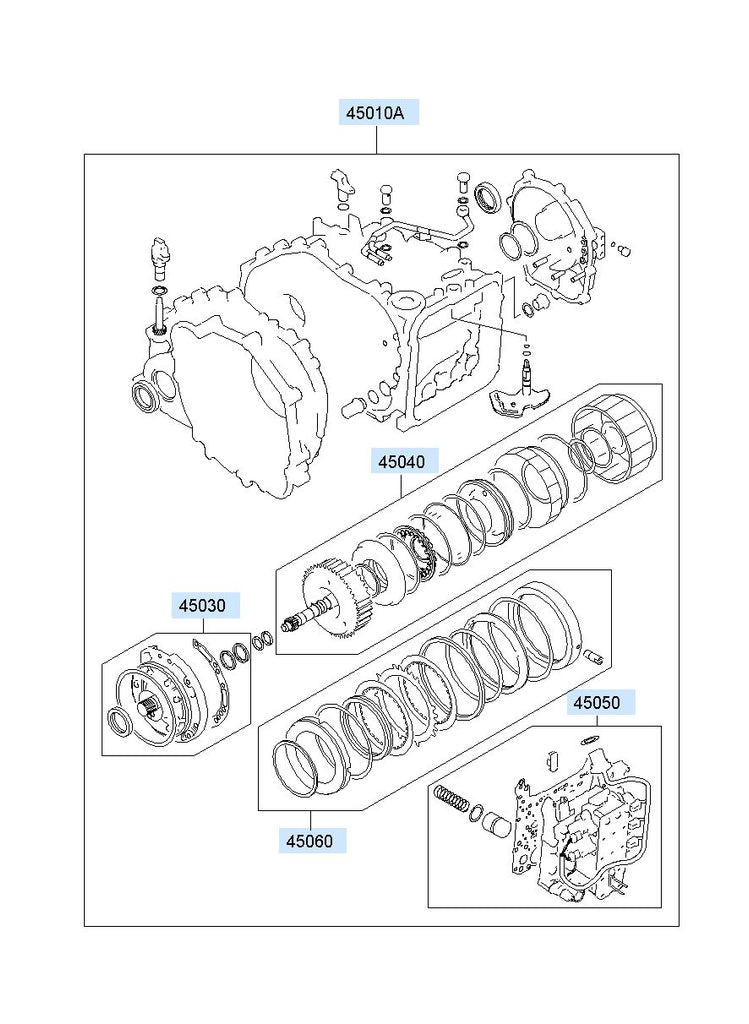 45010A

45040

45030

45050

45060