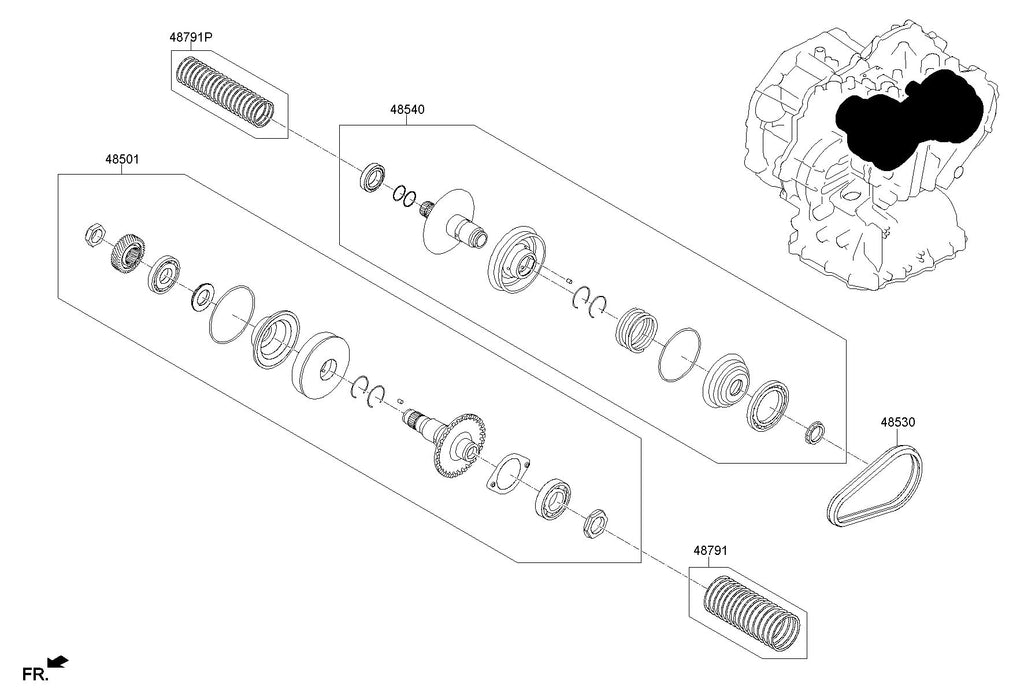 48791P

48540

48501

48530

48791

FR.