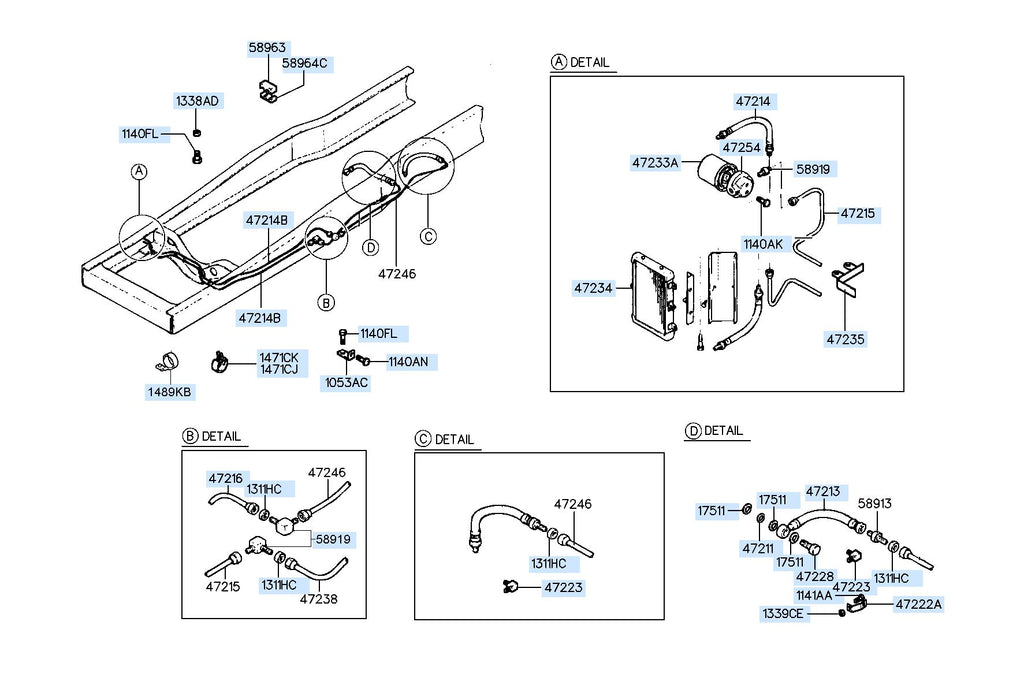 58963
58964C
1338AD
1140FL
A
47214B
D
C
47246
B
47214B
1140FL
1471CK
1471CJ
1140AN
1053AC
1489KB

A DETAIL
47214
47254
47233A
58919
47215
1140AK
47234
47235

B DETAIL
47216
1311HC
47246
58919
47215
1311HC
47238

C DETAIL
47246
1311HC
47223

D DETAIL
17511
17511
47213
58913
47211
17511
47228
47223
1311HC
1141AA
1339CE
47222A