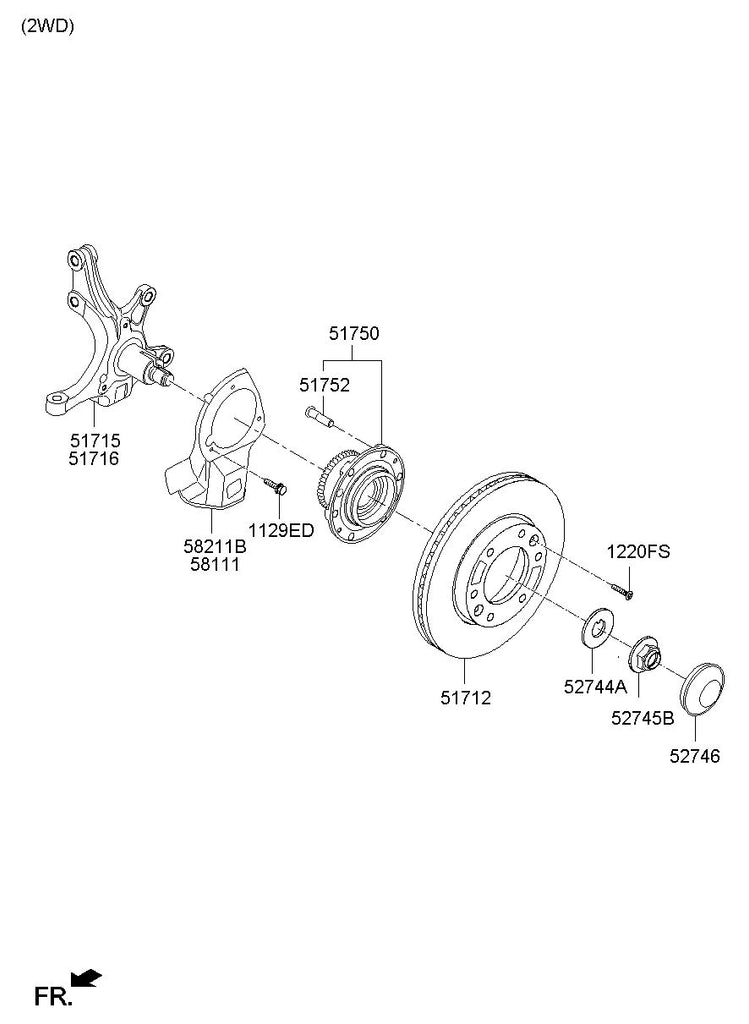 (2WD)

51750

51752

51715
51716

58211B
58111

1129ED

1220FS

51712

52744A

52745B

52746

FR.