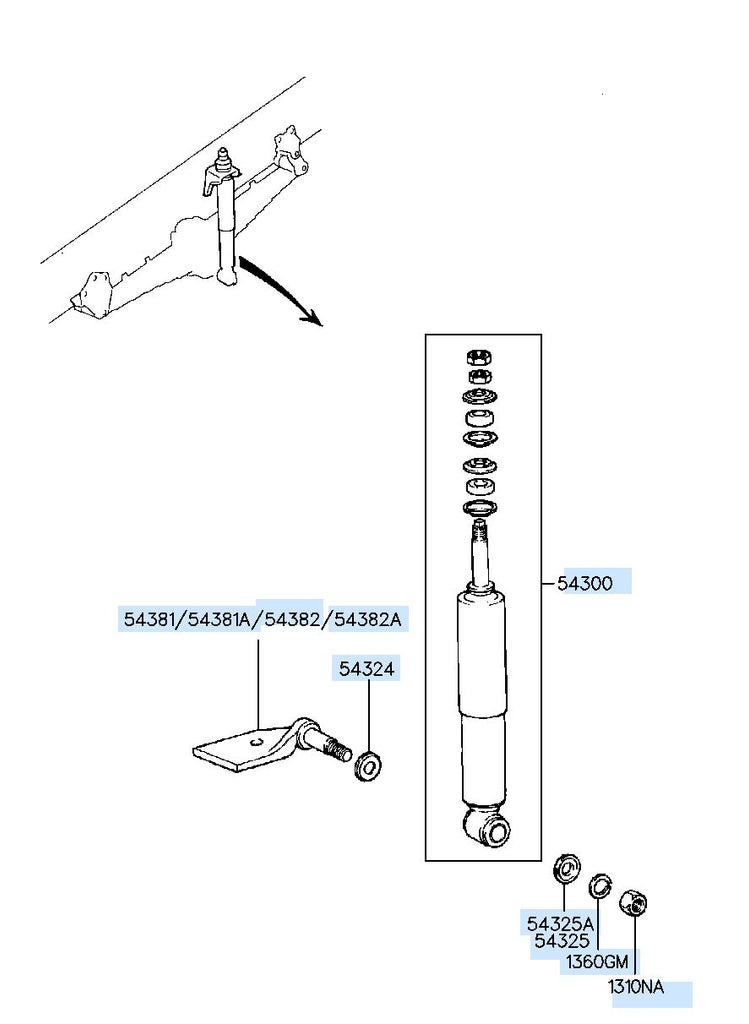 54300

54381/54381A/54382/54382A

54324

54325A
54325
1360GM
1310NA