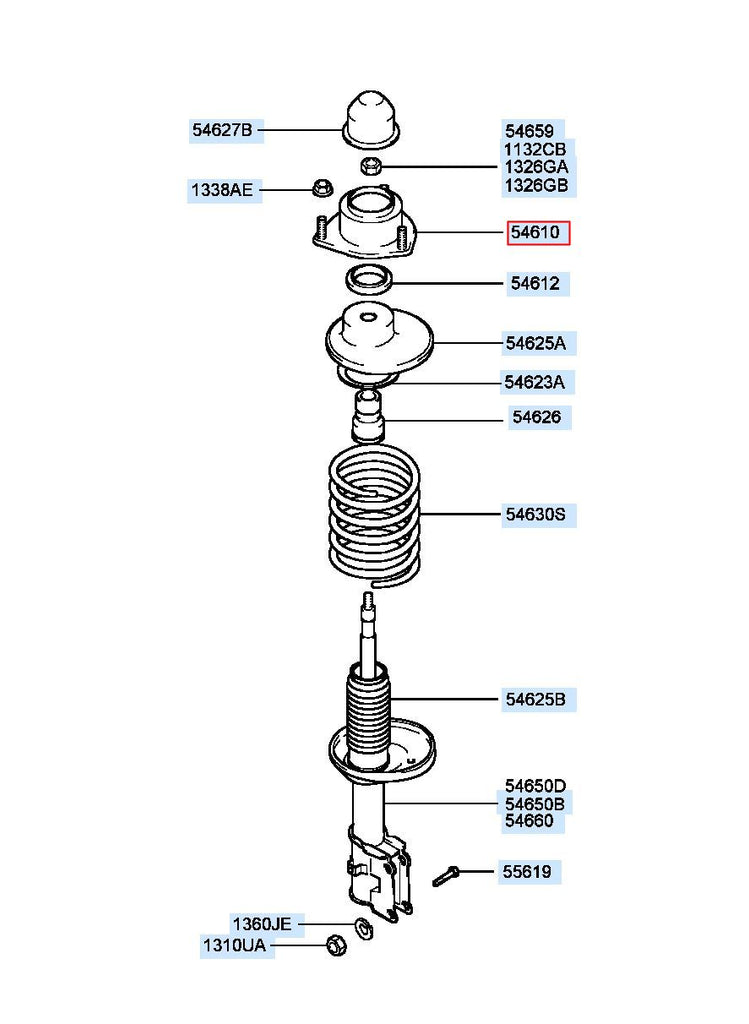 54627B
54659
1132CB
1326GA
1326GB
1338AE
54610
54612
54625A
54623A
54626
54630S
54625B
54650D
54650B
54660
55619
1360JE
1310UA