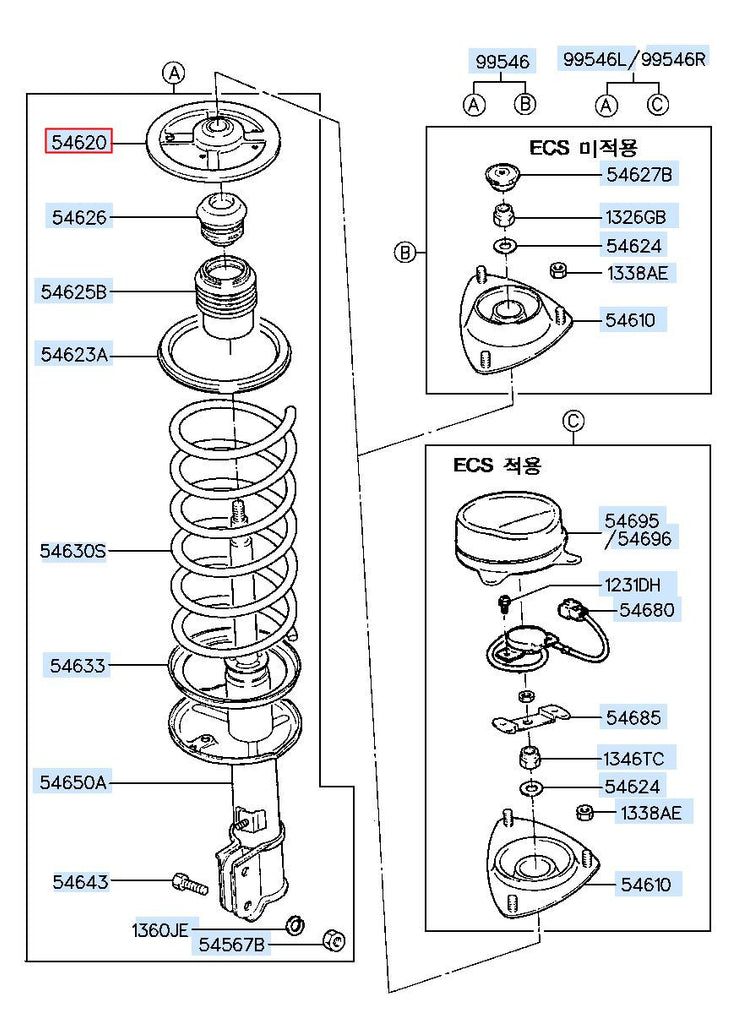 A
54620
54626
54625B
54623A
54630S
54633
54650A
54643
1360JE
54567B

99546
A B
99546L/99546R
A C

B
ECS 미적용
54627B
1326GB
54624
1338AE
54610

C
ECS 적용
54695
/54696
1231DH
54680
54685
1346TC
54624
1338AE
54610