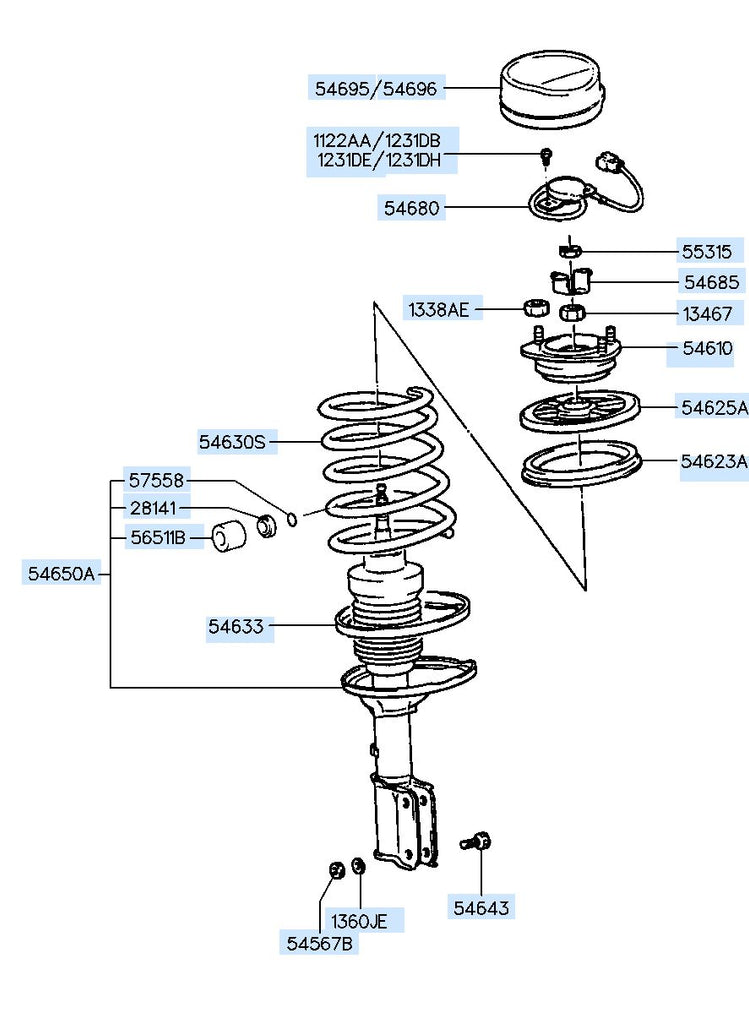 54695/54696

1122AA/1231DB
1231DE/1231DH

54680

55315

54685

1338AE

13467

54610

54625A

54623A

54630S

57558

28141

56511B

54650A

54633

54643

1360JE

54567B