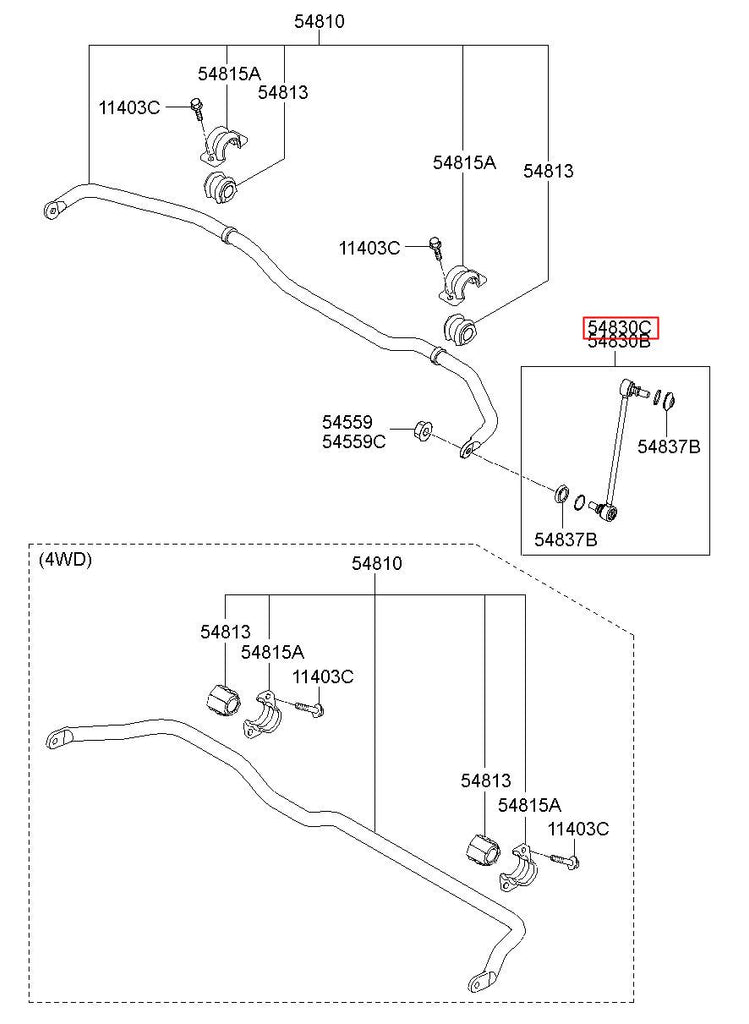 54810
54815A
54813
11403C
54815A
54813
11403C
54830C
54830B
54559
54559C
54837B
54837B
(4WD)
54810
54813
54815A
11403C
54813
54815A
11403C