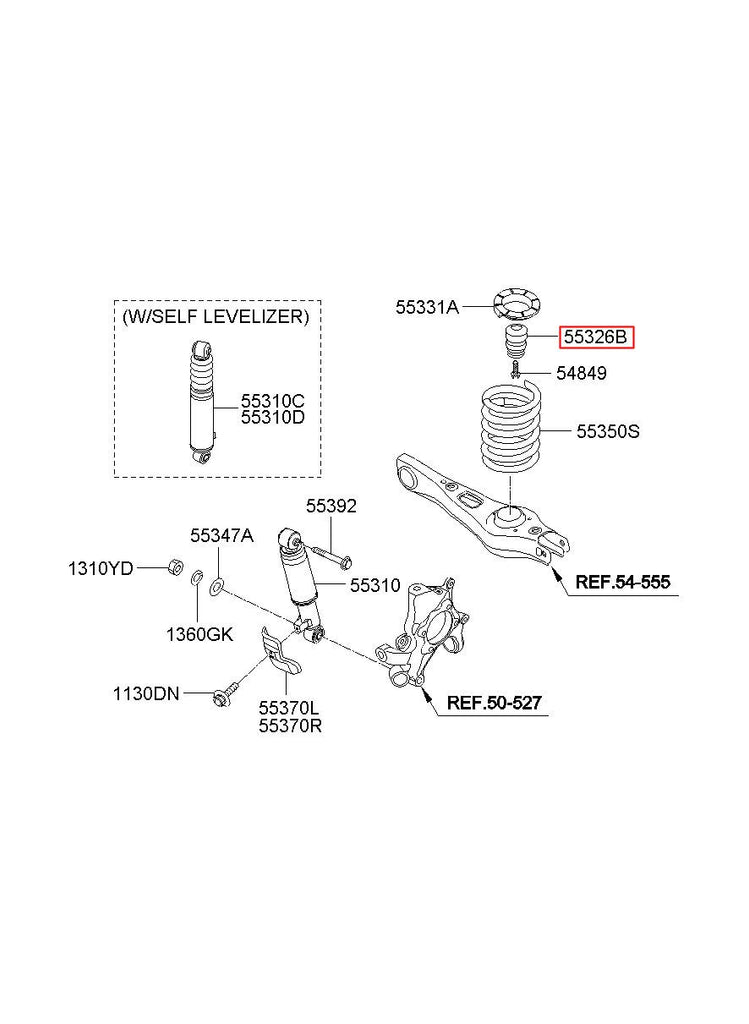 (W/SELF LEVELIZER)
55310C
55310D

55331A
55326B
54849
55350S

REF.54-555

55392
55347A
1310YD
55310
1360GK

1130DN
55370L
55370R

REF.50-527