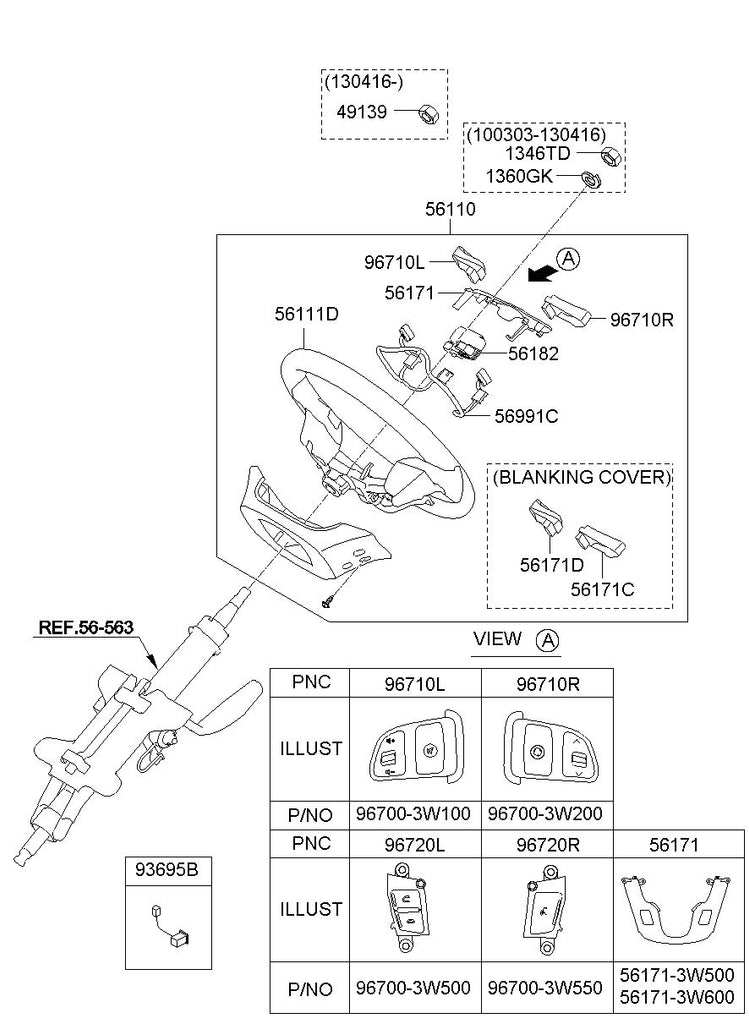 (130416-)
49139

(100303-130416)
1346TD
1360GK

56110

96710L
A
56171
96710R
56111D
56182
56991C

(BLANKING COVER)
56171D
56171C

REF.56-563

VIEW A

| PNC | 96710L | 96710R |
|---|---|---|
| ILLUST | | |
| P/NO | 96700-3W100 | 96700-3W200 |

| PNC | 96720L | 96720R | 56171 |
|---|---|---|---|
| ILLUST | | | |
| P/NO | 96700-3W500 | 96700-3W550 | 56171-3W500 56171-3W600 |

93695B