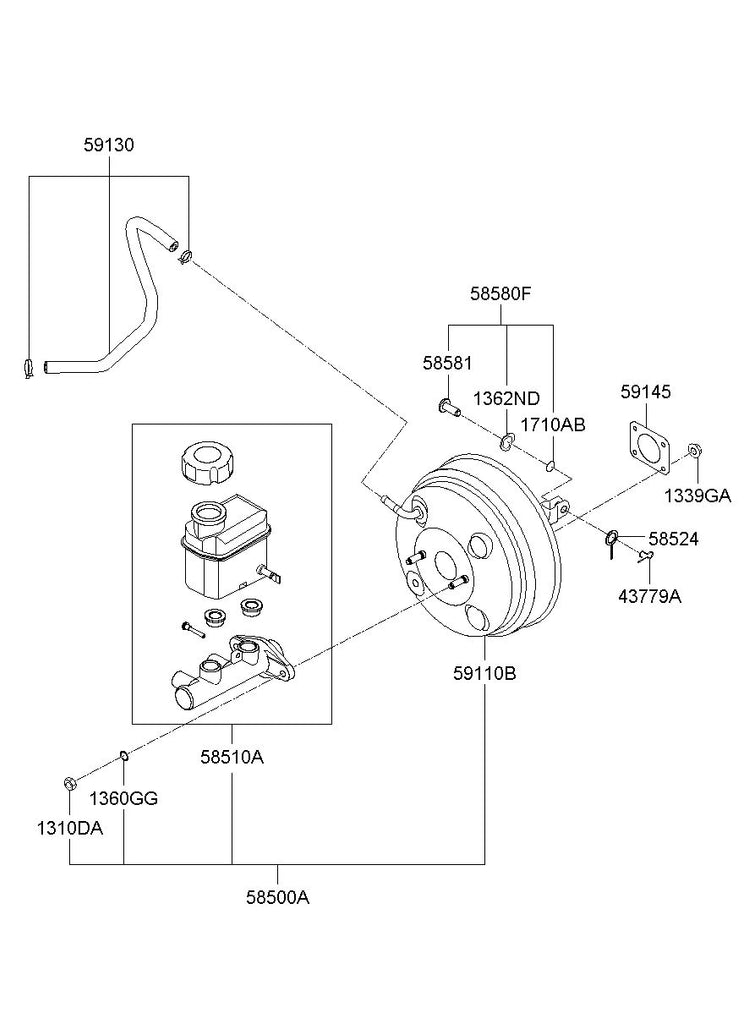 59130

58580F

58581

1362ND

1710AB

59145

1339GA

58524

43779A

59110B

58510A

1360GG

1310DA

58500A