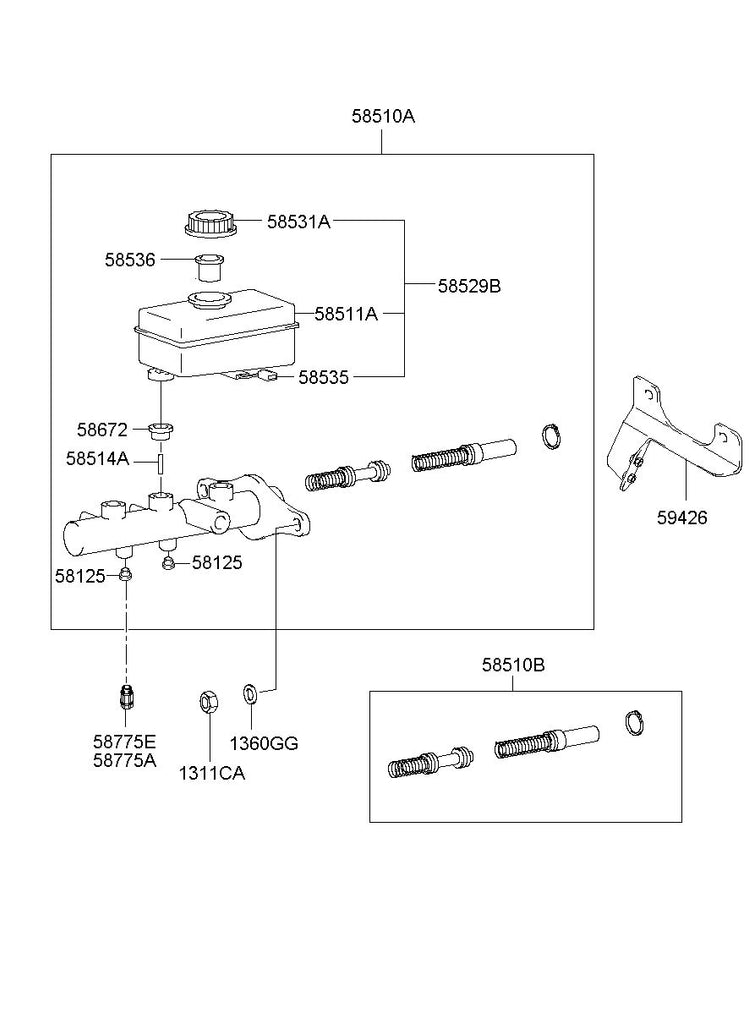 58510A

58531A
58536
58529B
58511A
58535
58672
58514A
58125
58125
59426

58510B

58775E
58775A
1311CA
1360GG