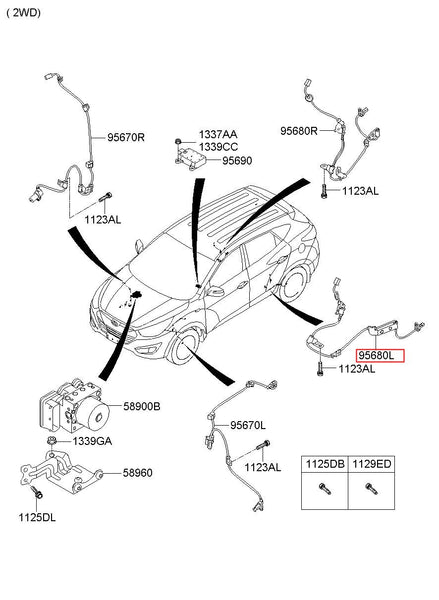 ( 2WD)

95670R

1123AL

1337AA
1339CC
95690

95680R

1123AL

95680L
1123AL

58900B
1339GA
58960
1125DL

95670L
1123AL

| 1125DB | 1129ED |
|---|---|
| | |