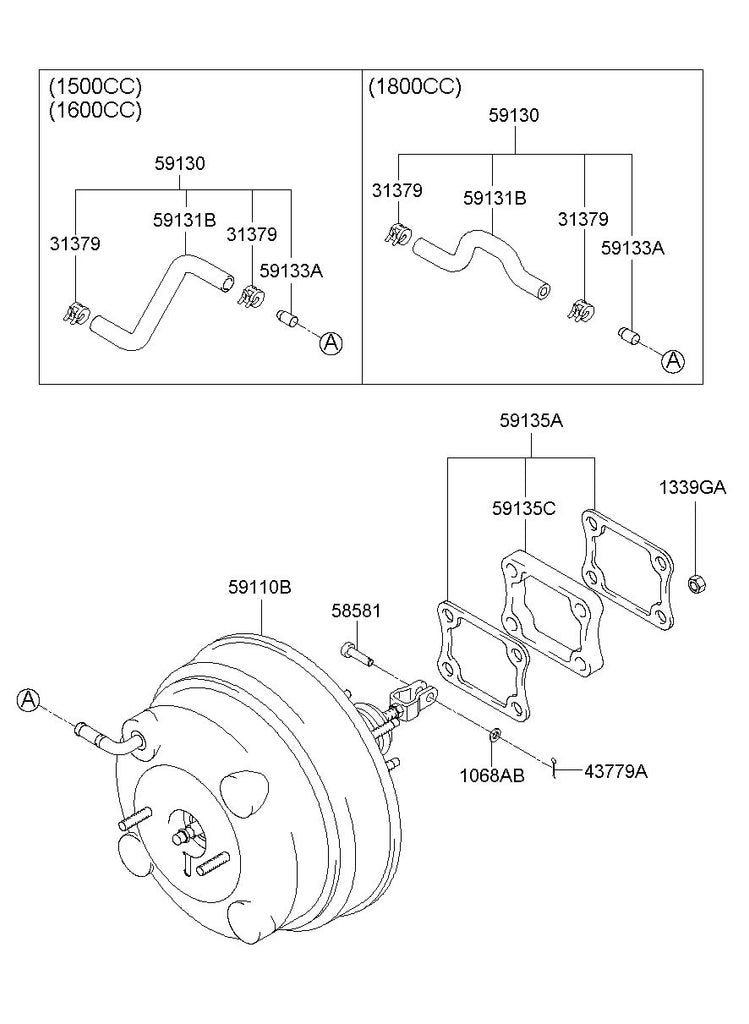 (1500CC)
(1600CC)

59130

31379

59131B

31379

59133A

A

(1800CC)

59130

31379

59131B

31379

59133A

A

59135A

59135C

1339GA

59110B

58581

A

1068AB

43779A